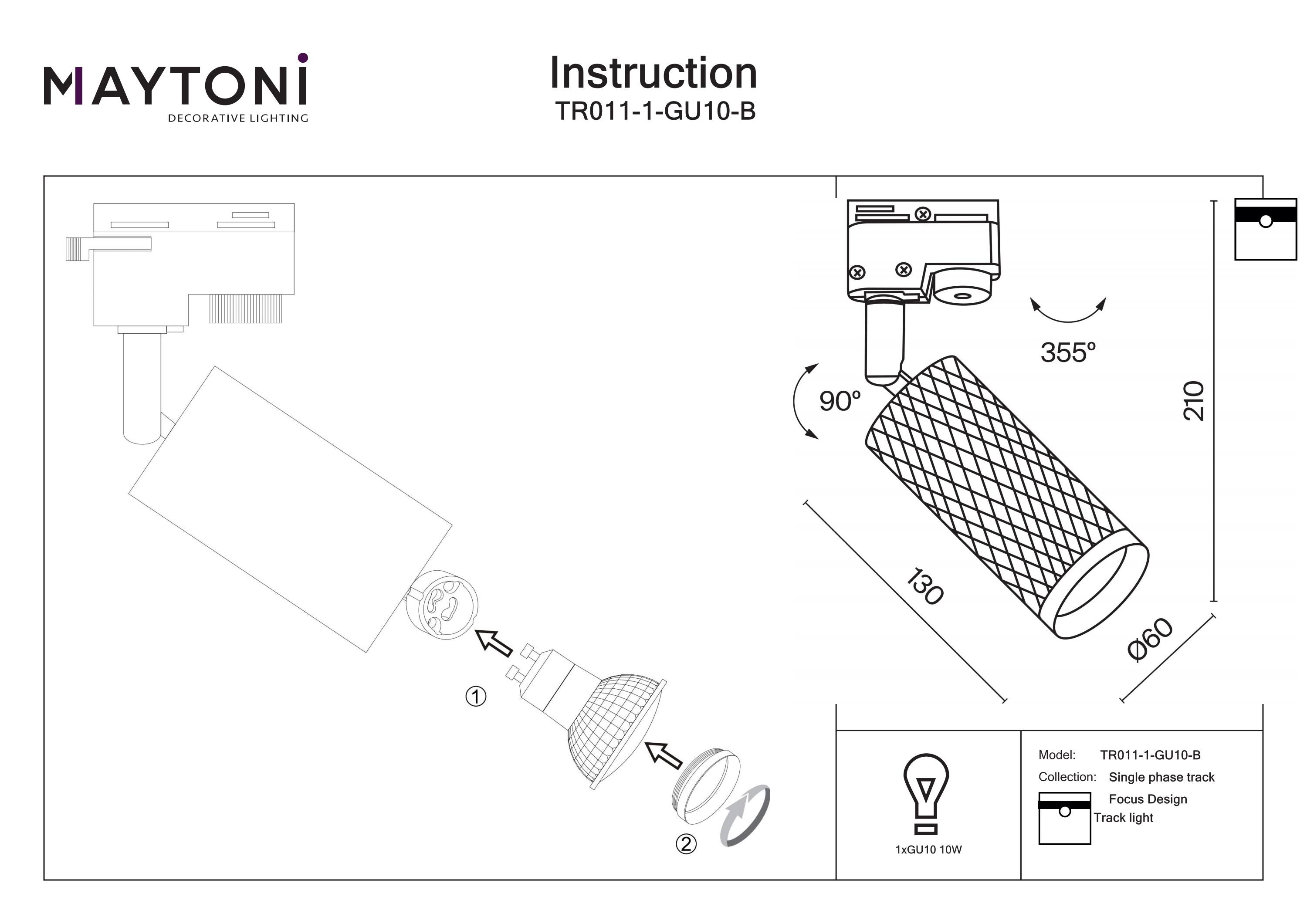 MAYTONI
DECORATIVE LIGHTING

Instruction
TR011-1-GU10-B

①

②

355º

90º

210

130

Ø60

1xGU10 10W

Model: TR011-1-GU10-B
Collection: Single phase track
Focus Design
Track light