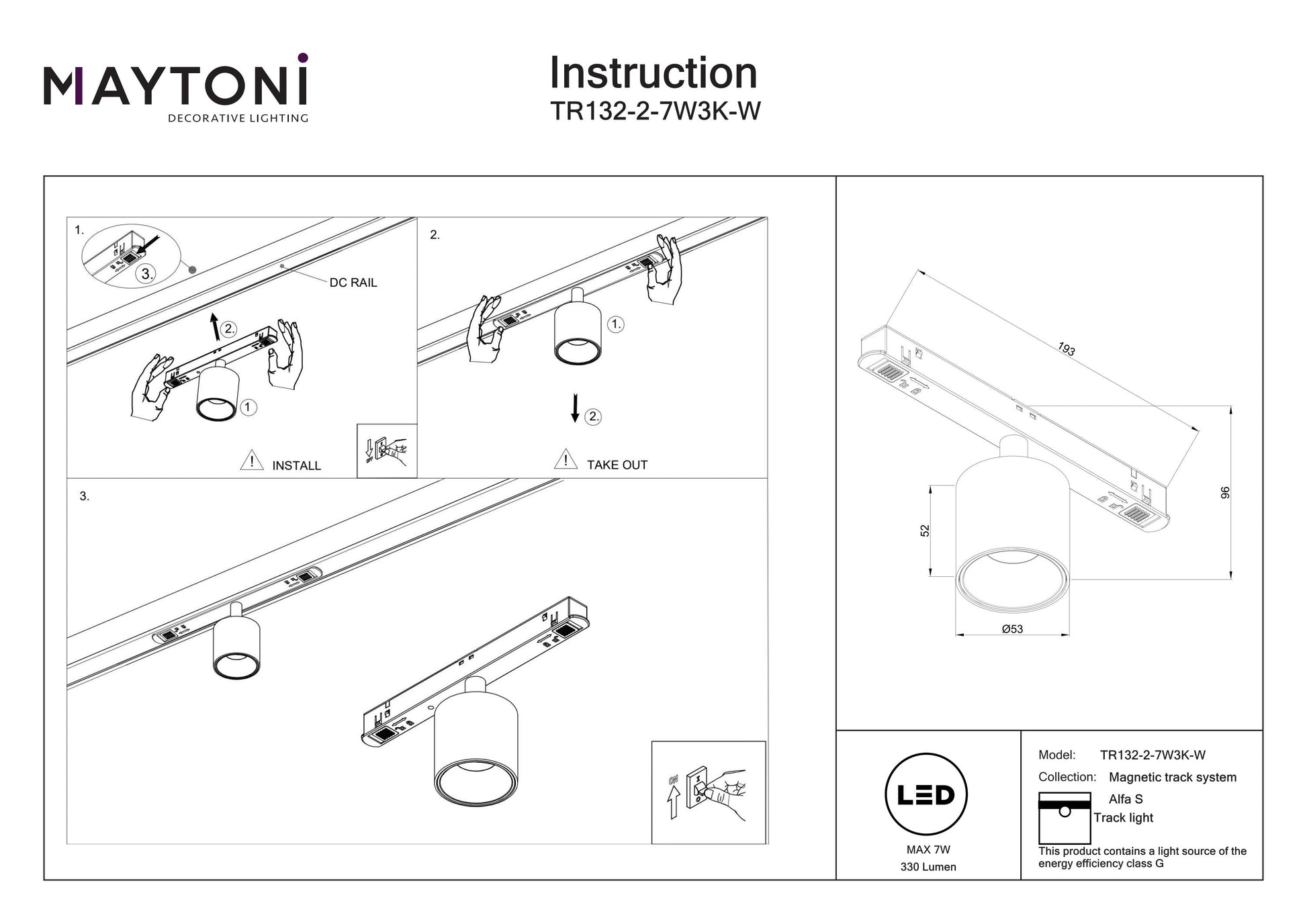 MAYTONI
DECORATIVE LIGHTING

Instruction
TR132-2-7W3K-W

1.
3.
DC RAIL
2.
1
INSTALL
OFF

2.
1.
2.
TAKE OUT

3.
ON

193
96
52
Ø53

LED
MAX 7W
330 Lumen

Model: TR132-2-7W3K-W
Collection: Magnetic track system
Alfa S
Track light
This product contains a light source of the energy efficiency class G