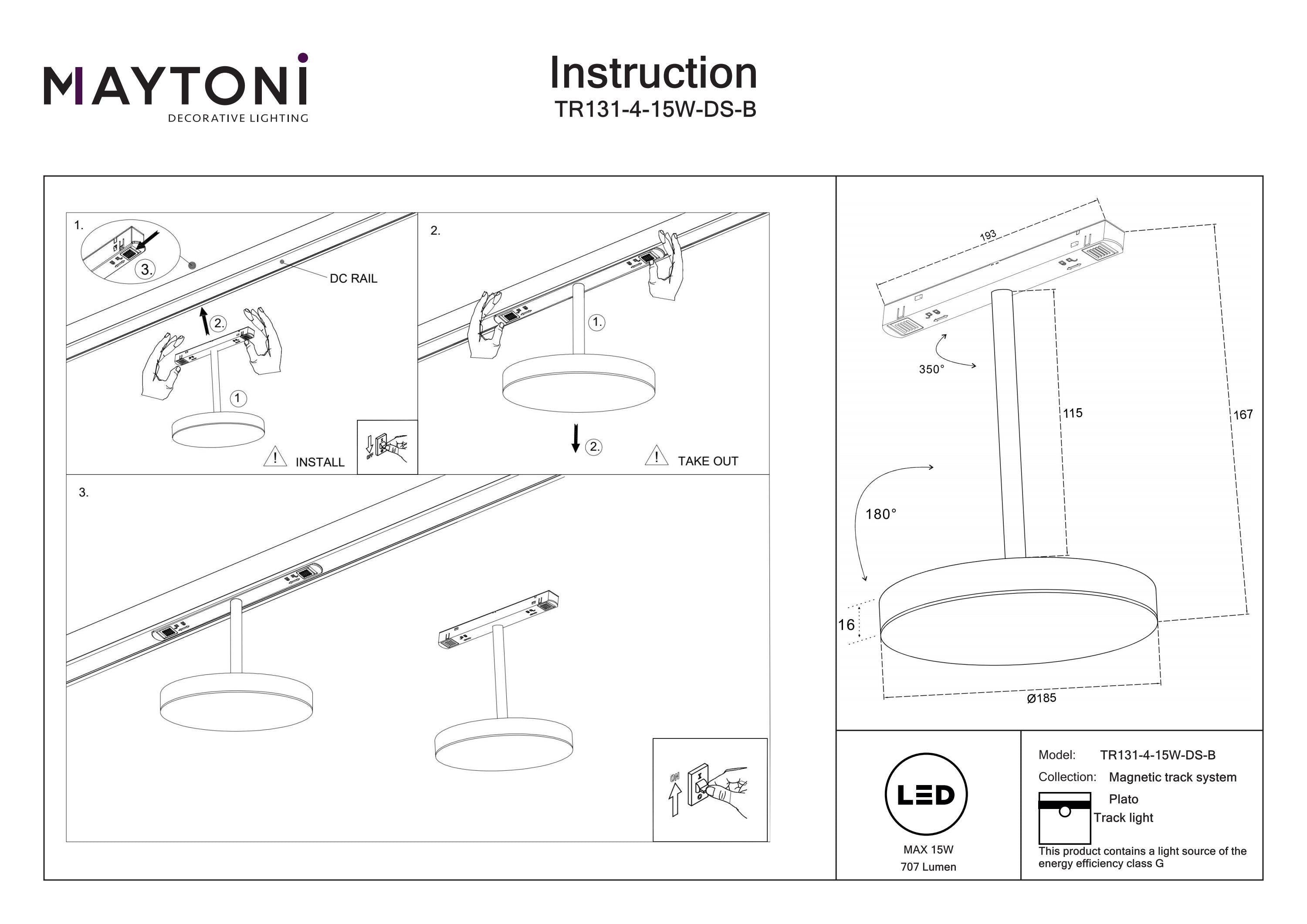 MAYTONI
DECORATIVE LIGHTING

Instruction
TR131-4-15W-DS-B

1.
3.
DC RAIL
2.
1
INSTALL
OFF

2.
1.
2.
TAKE OUT

3.
ON

193
350°
115
167
180°
16
Ø185

LED
MAX 15W
707 Lumen

Model: TR131-4-15W-DS-B
Collection: Magnetic track system
Plato
Track light
This product contains a light source of the energy efficiency class G