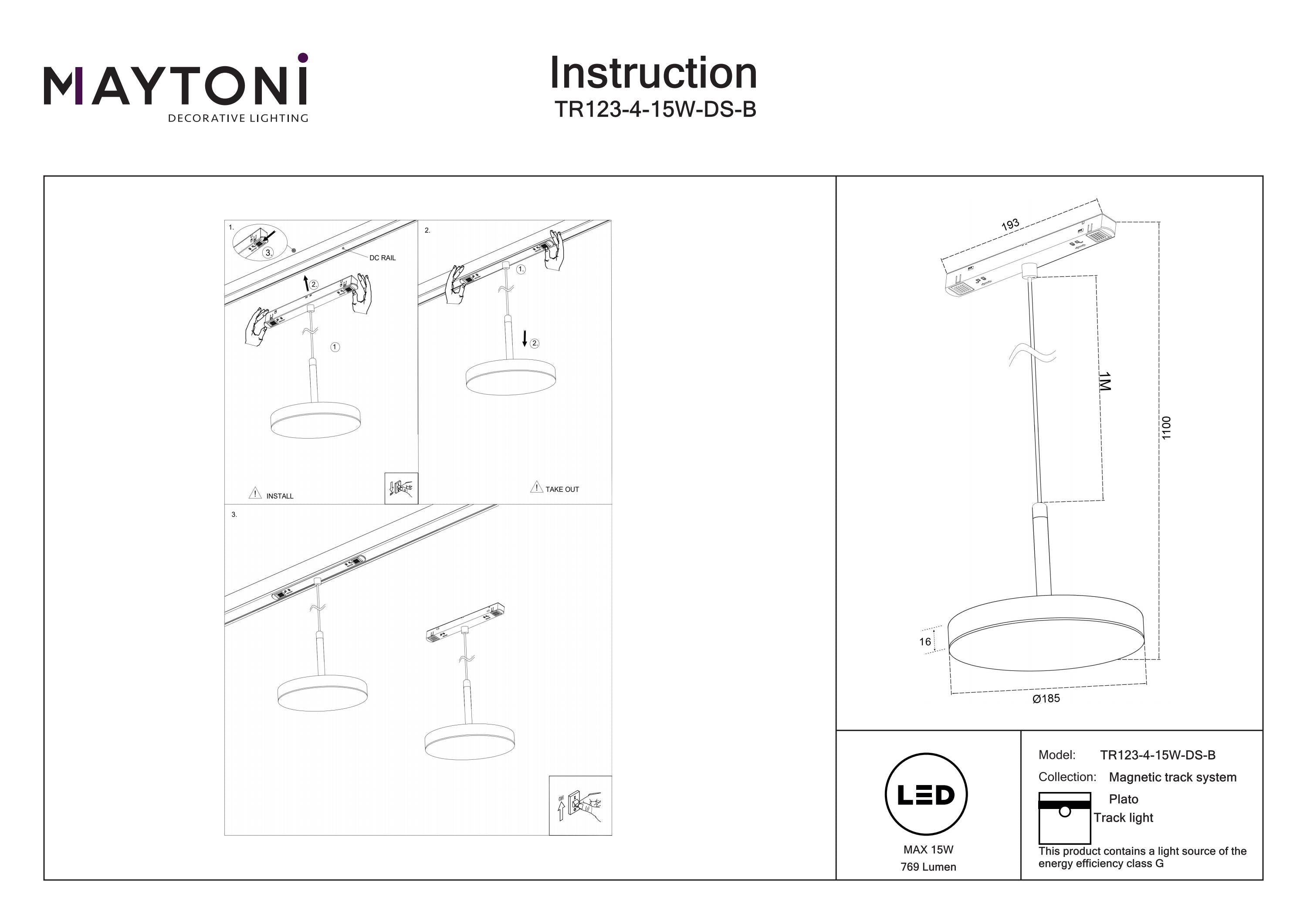 MAYTONI
DECORATIVE LIGHTING

Instruction
TR123-4-15W-DS-B

1.
3.
DC RAIL
2.
1
INSTALL

2.
1.
2.
TAKE OUT

3.

193
1M
1100
16
Ø185

LED
MAX 15W
769 Lumen

Model: TR123-4-15W-DS-B
Collection: Magnetic track system
Plato
Track light
This product contains a light source of the energy efficiency class G