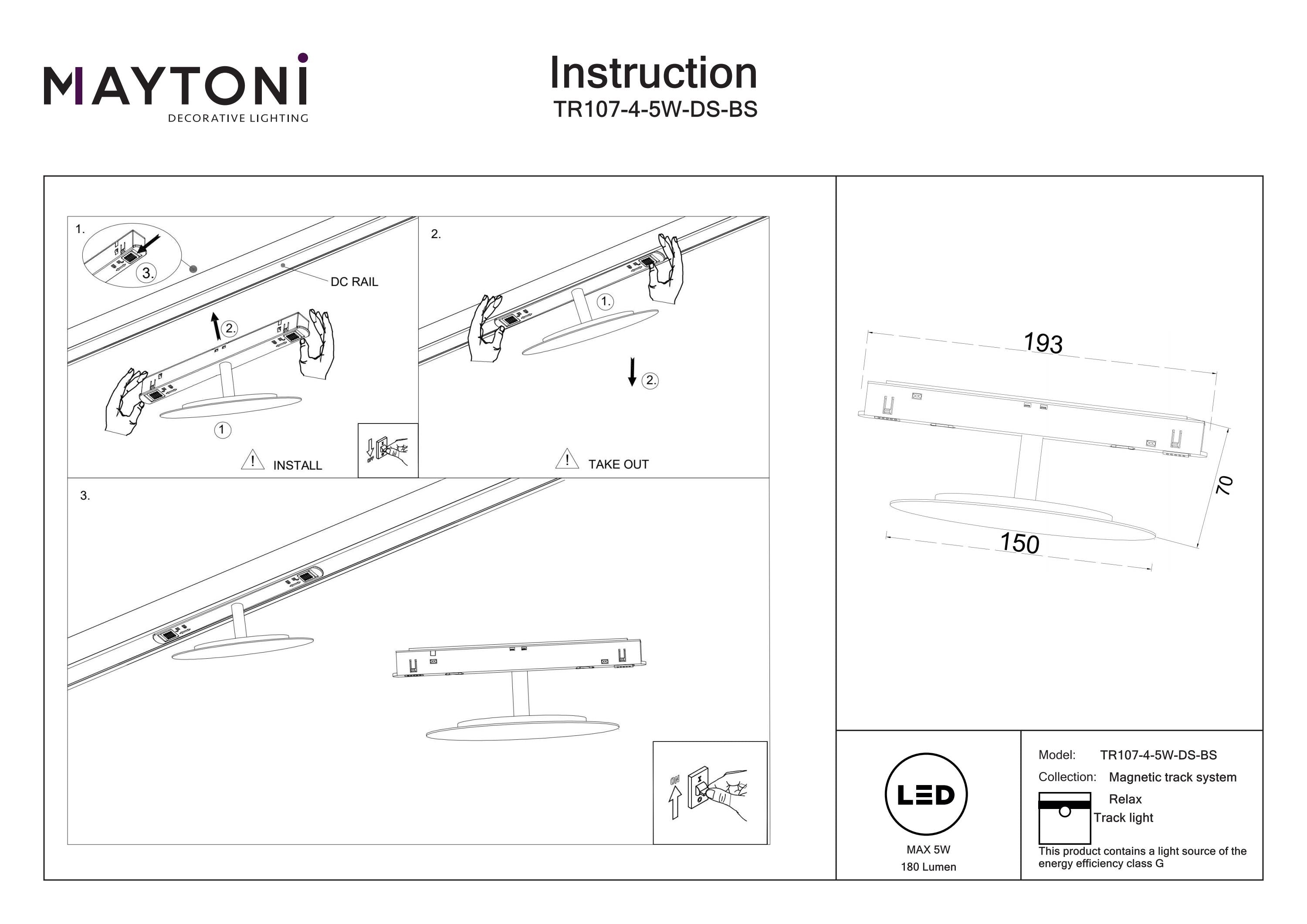 MAYTONI
DECORATIVE LIGHTING

Instruction
TR107-4-5W-DS-BS

1.
3.
DC RAIL
2.
1
INSTALL
OFF

2.
1.
2.
TAKE OUT

3.
ON

193
70
150

LED
MAX 5W
180 Lumen

Model: TR107-4-5W-DS-BS
Collection: Magnetic track system
Relax
Track light
This product contains a light source of the energy efficiency class G