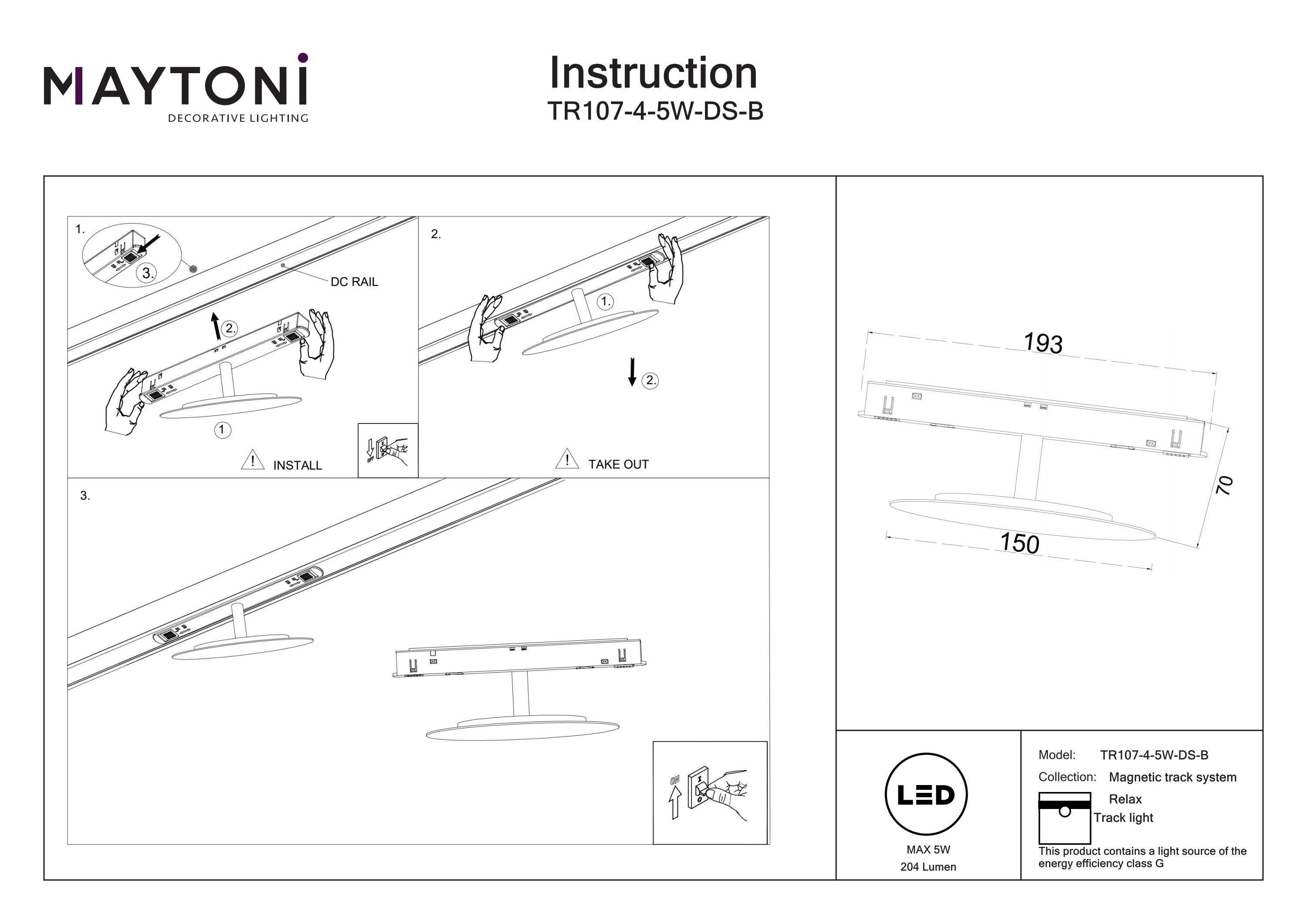 MAYTONI
DECORATIVE LIGHTING

Instruction
TR107-4-5W-DS-B

1.
3.
DC RAIL
2.
1
INSTALL
OFF

2.
1.
2.
TAKE OUT

3.

ON

193
70
150

LED
MAX 5W
204 Lumen

Model: TR107-4-5W-DS-B
Collection: Magnetic track system
Relax
Track light
This product contains a light source of the energy efficiency class G