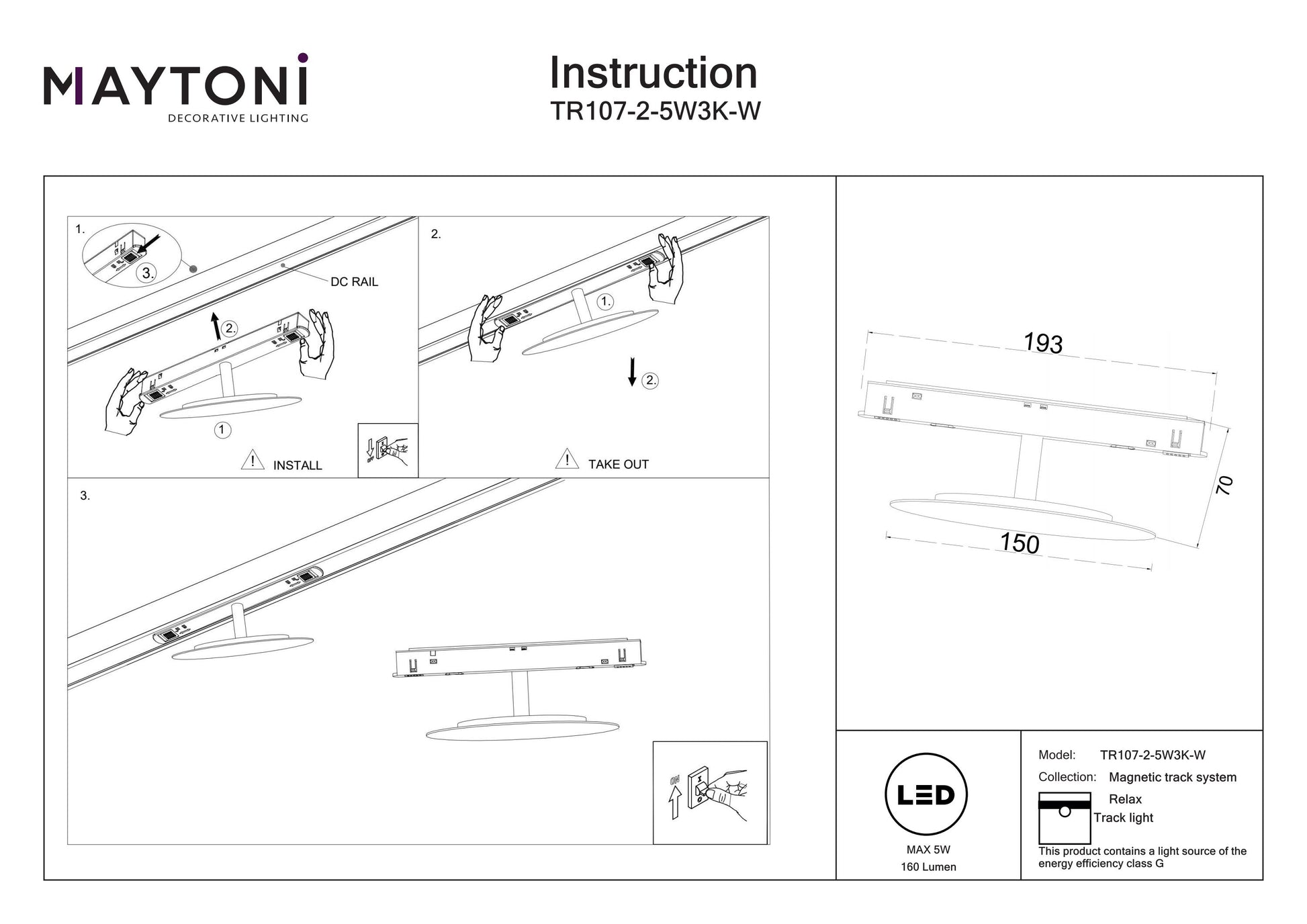 MAYTONI
DECORATIVE LIGHTING

Instruction
TR107-2-5W3K-W

1.
3.
DC RAIL
2.
1
INSTALL
OFF

2.
1.
2.
TAKE OUT

3.
ON

193
70
150

LED
MAX 5W
160 Lumen

Model: TR107-2-5W3K-W
Collection: Magnetic track system
Relax
Track light
This product contains a light source of the energy efficiency class G