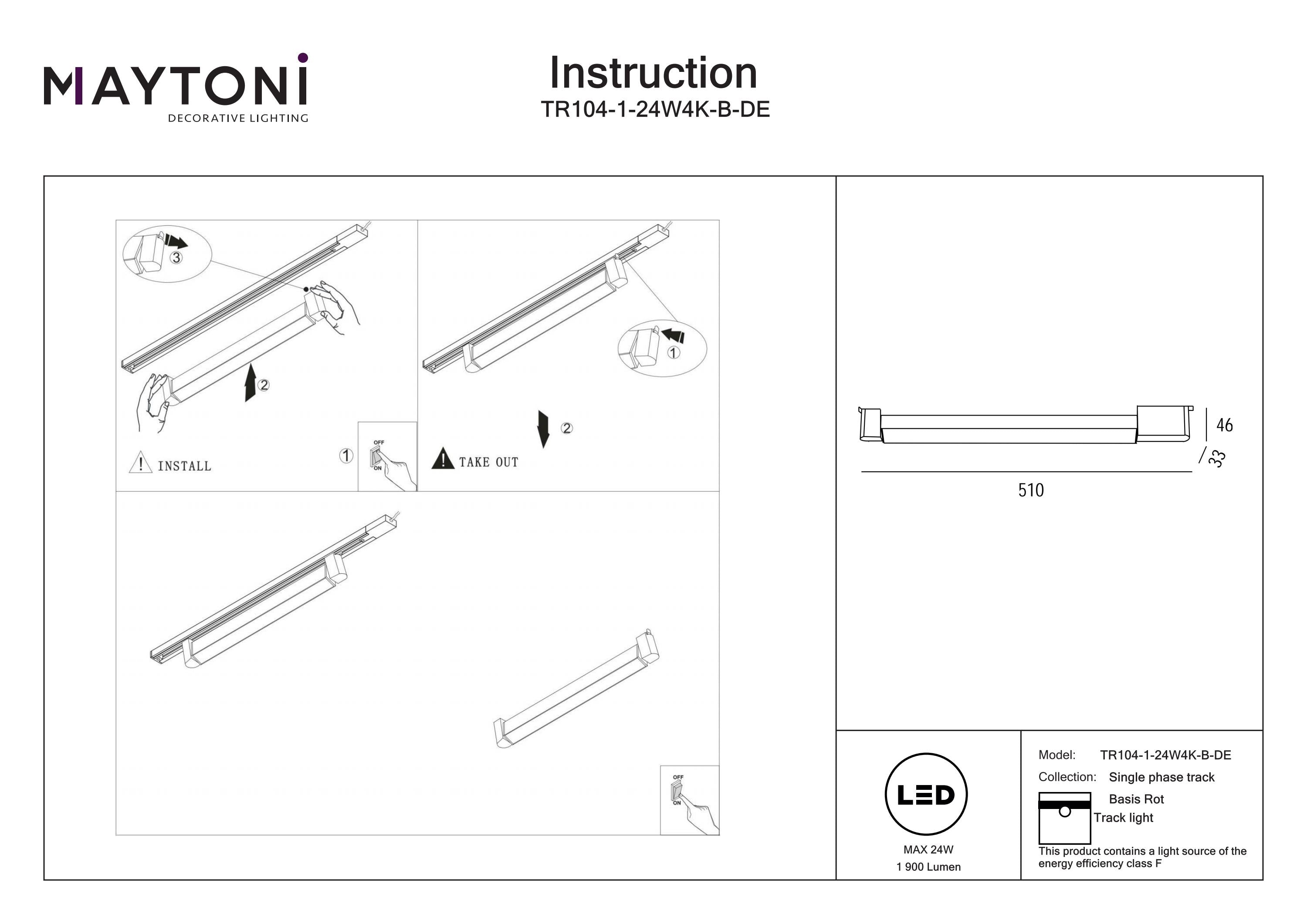 MAYTONI
DECORATIVE LIGHTING

Instruction
TR104-1-24W4K-B-DE

3

2

INSTALL

1

OFF
ON

1

2

TAKE OUT

OFF
ON

46

33

510

LED

MAX 24W
1 900 Lumen

Model: TR104-1-24W4K-B-DE
Collection: Single phase track
Basis Rot
Track light
This product contains a light source of the energy efficiency class F