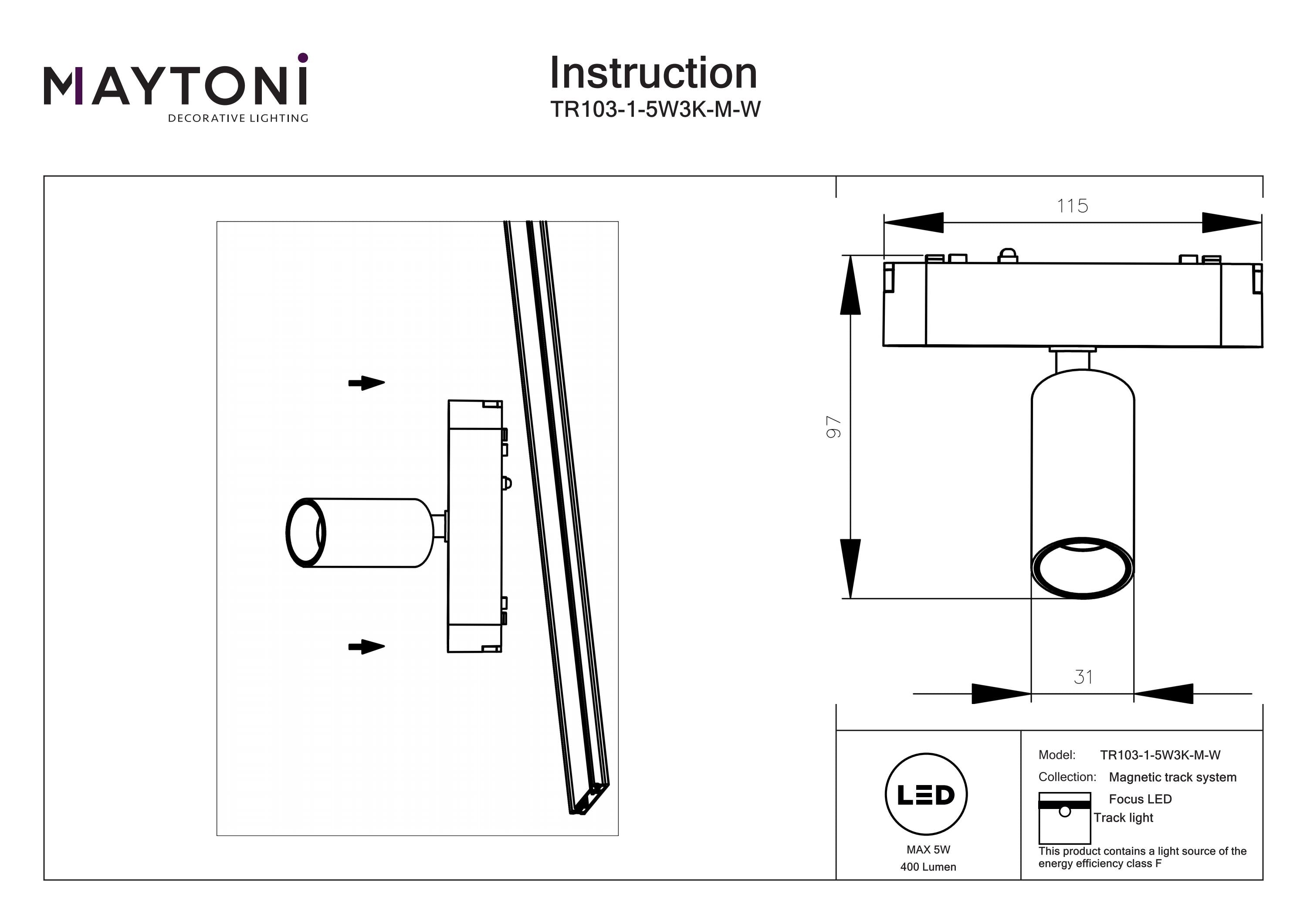 MAYTONI
DECORATIVE LIGHTING

Instruction
TR103-1-5W3K-M-W

115

97

31

LED

MAX 5W
400 Lumen

Model: TR103-1-5W3K-M-W
Collection: Magnetic track system
Focus LED
Track light
This product contains a light source of the energy efficiency class F