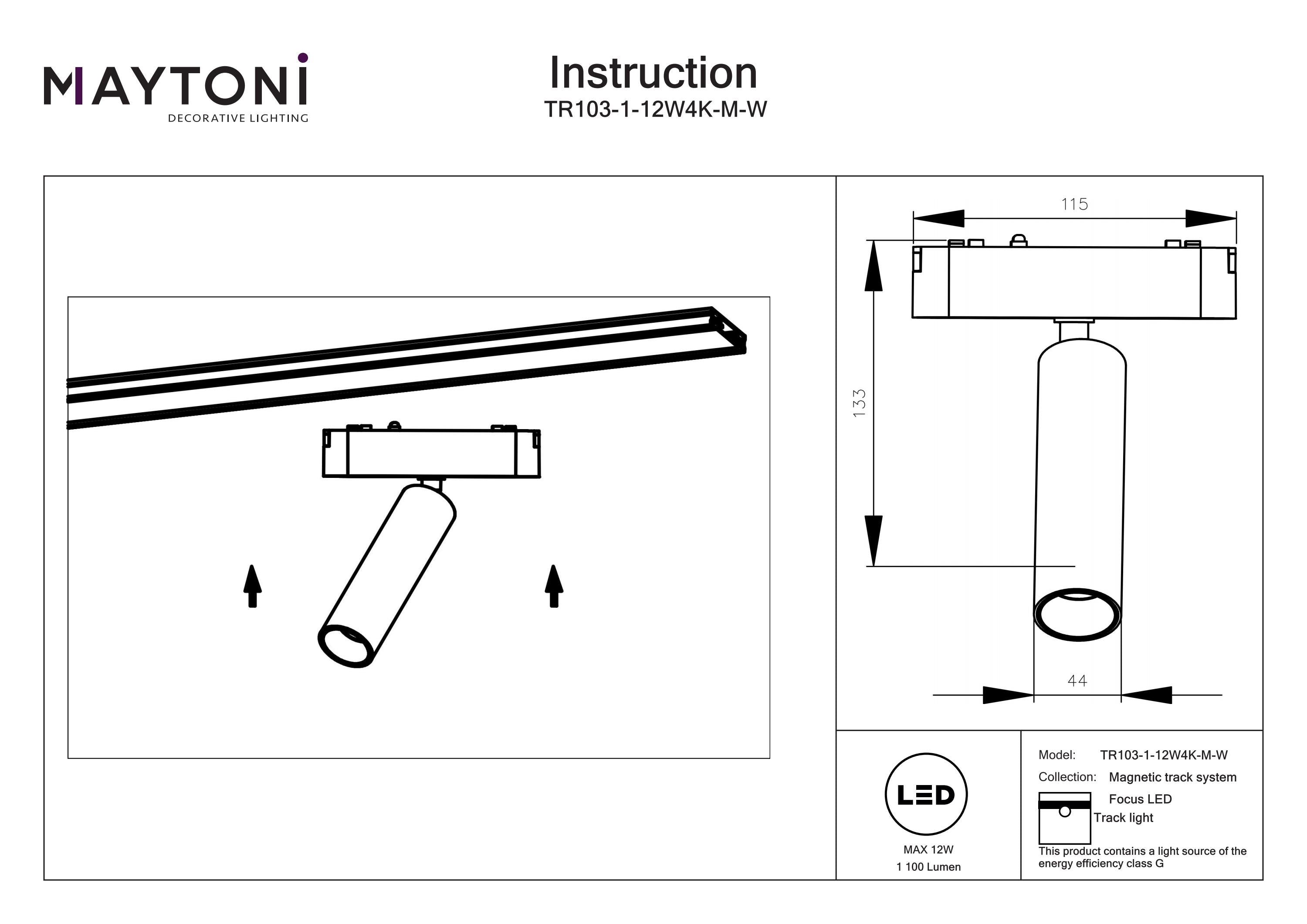 MAYTONI
DECORATIVE LIGHTING

Instruction
TR103-1-12W4K-M-W

115

133

44

LED

MAX 12W
1 100 Lumen

Model: TR103-1-12W4K-M-W
Collection: Magnetic track system
Focus LED
Track light

This product contains a light source of the energy efficiency class G