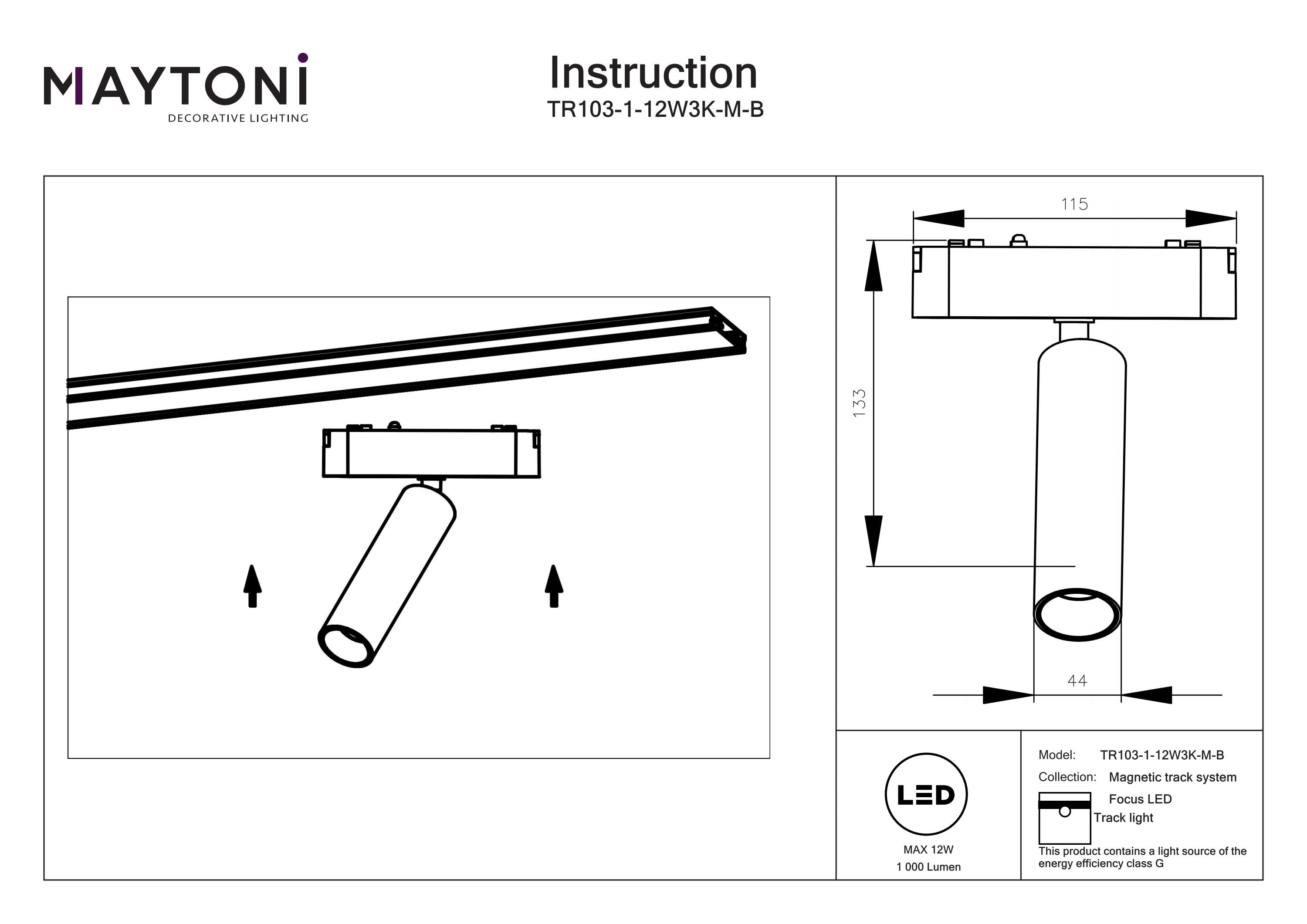 MAYTONI
DECORATIVE LIGHTING

Instruction
TR103-1-12W3K-M-B

115

133

44

LED
MAX 12W
1 000 Lumen

Model: TR103-1-12W3K-M-B
Collection: Magnetic track system
Focus LED
Track light
This product contains a light source of the energy efficiency class G