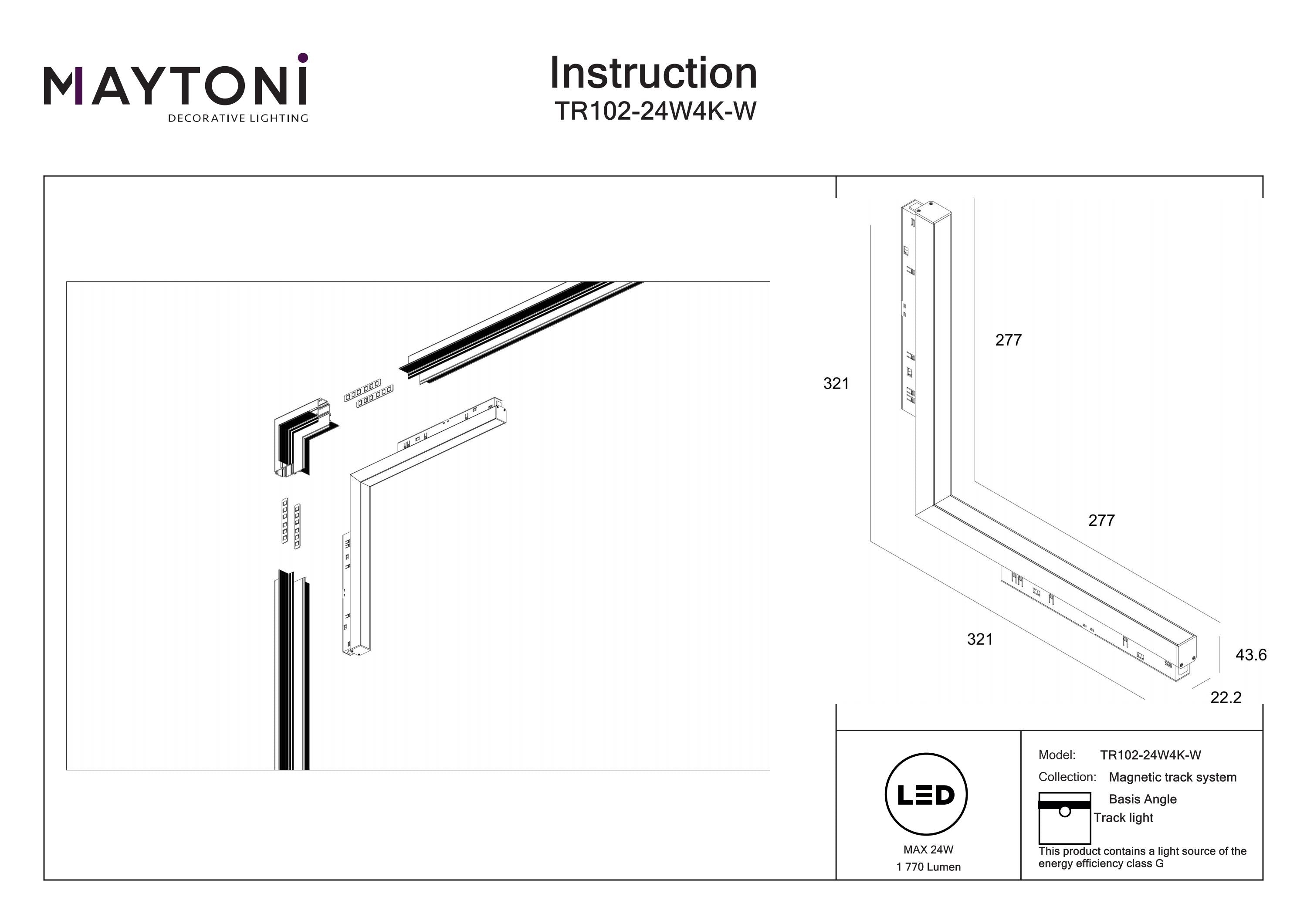 MAYTONI
DECORATIVE LIGHTING

Instruction
TR102-24W4K-W

277

321

277

321

43.6

22.2

LED

MAX 24W
1 770 Lumen

Model: TR102-24W4K-W
Collection: Magnetic track system
Basis Angle
Track light
This product contains a light source of the energy efficiency class G