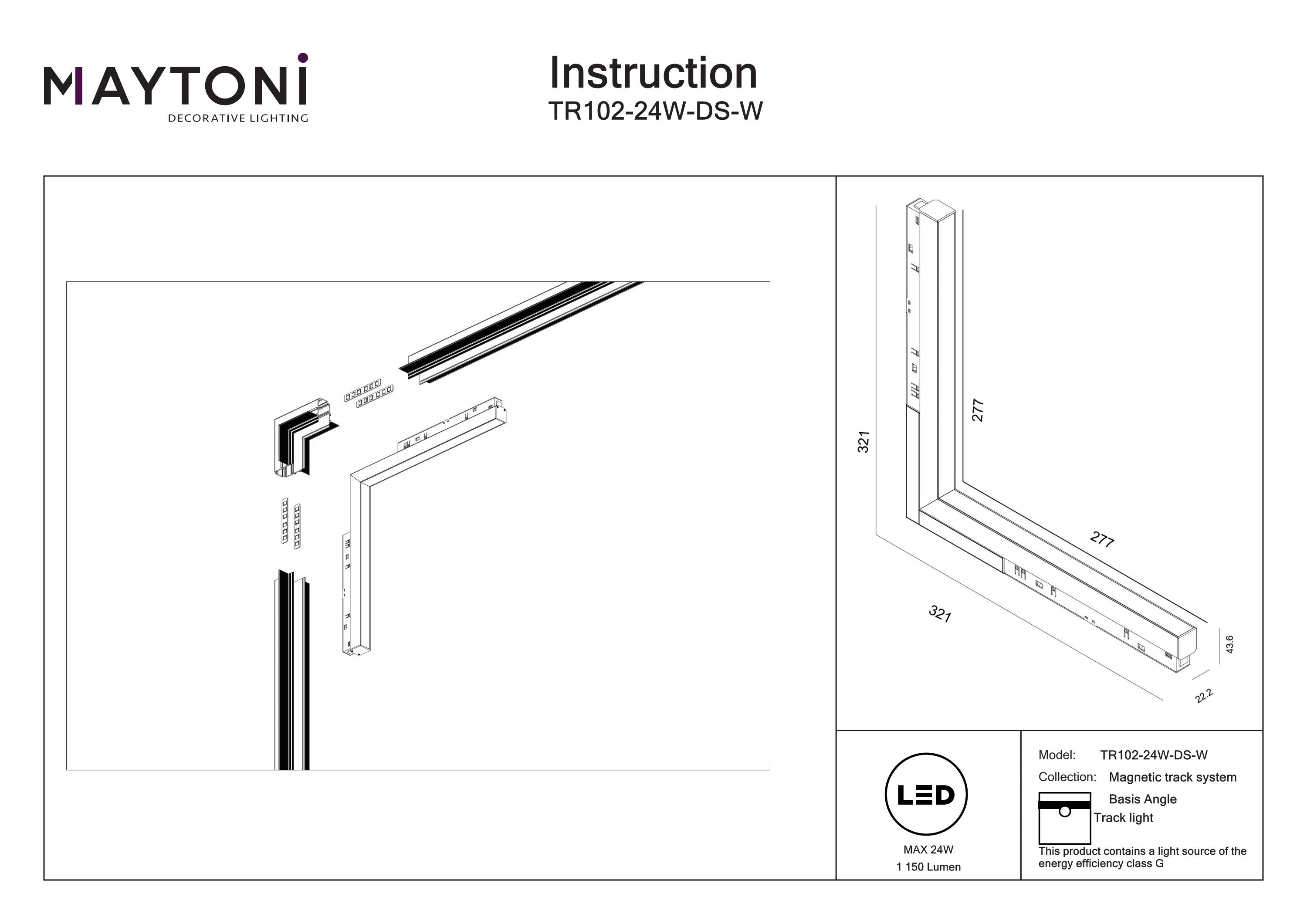 MAYTONI
DECORATIVE LIGHTING

Instruction
TR102-24W-DS-W

321
277
277
321
43.6
22.2

LED
MAX 24W
1 150 Lumen

Model: TR102-24W-DS-W
Collection: Magnetic track system
Basis Angle
Track light
This product contains a light source of the energy efficiency class G