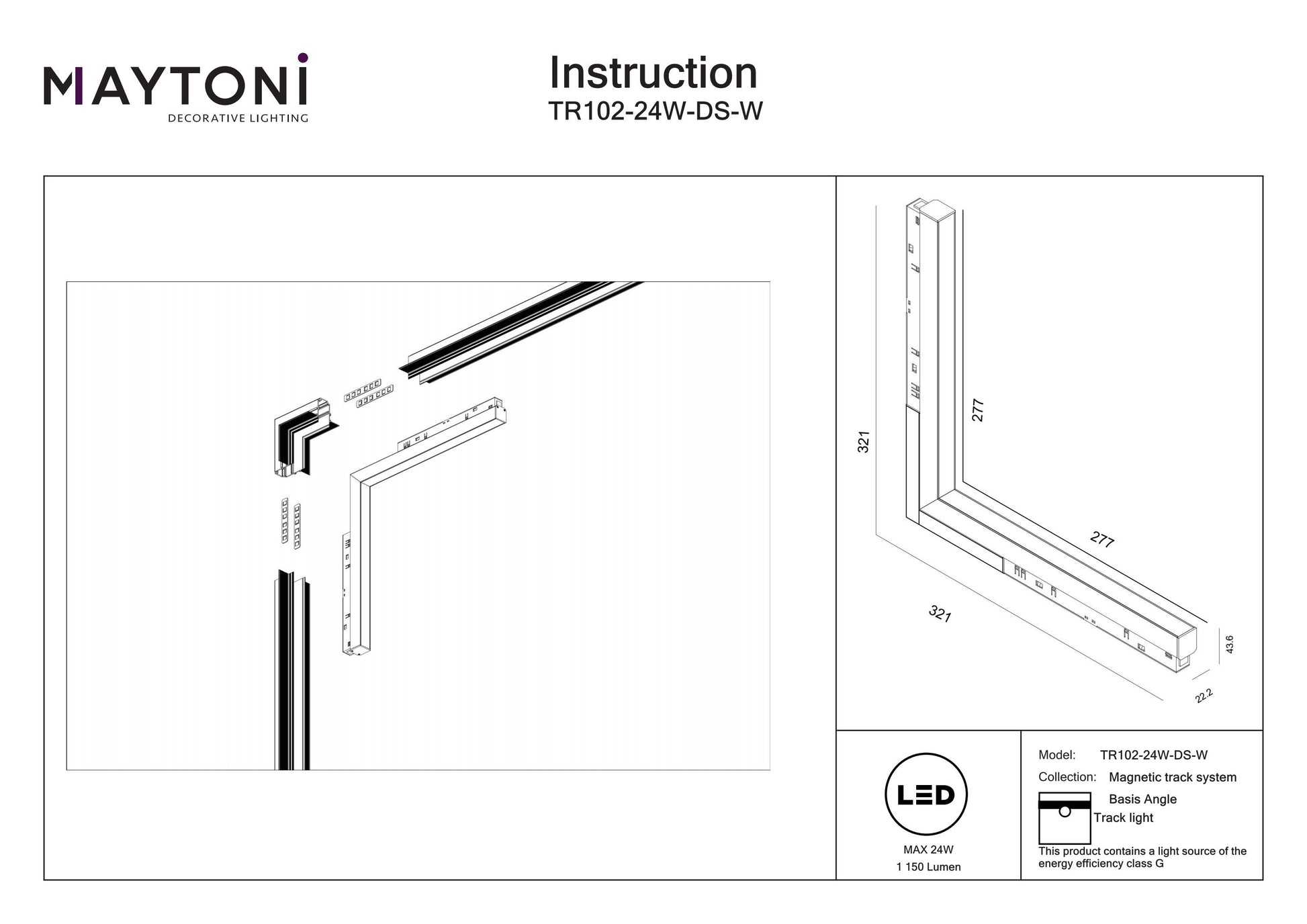 MAYTONI
DECORATIVE LIGHTING

Instruction
TR102-24W-DS-W

321
277
277
321
43.6
22.2

LED
MAX 24W
1 150 Lumen

Model: TR102-24W-DS-W
Collection: Magnetic track system
Basis Angle
Track light
This product contains a light source of the energy efficiency class G