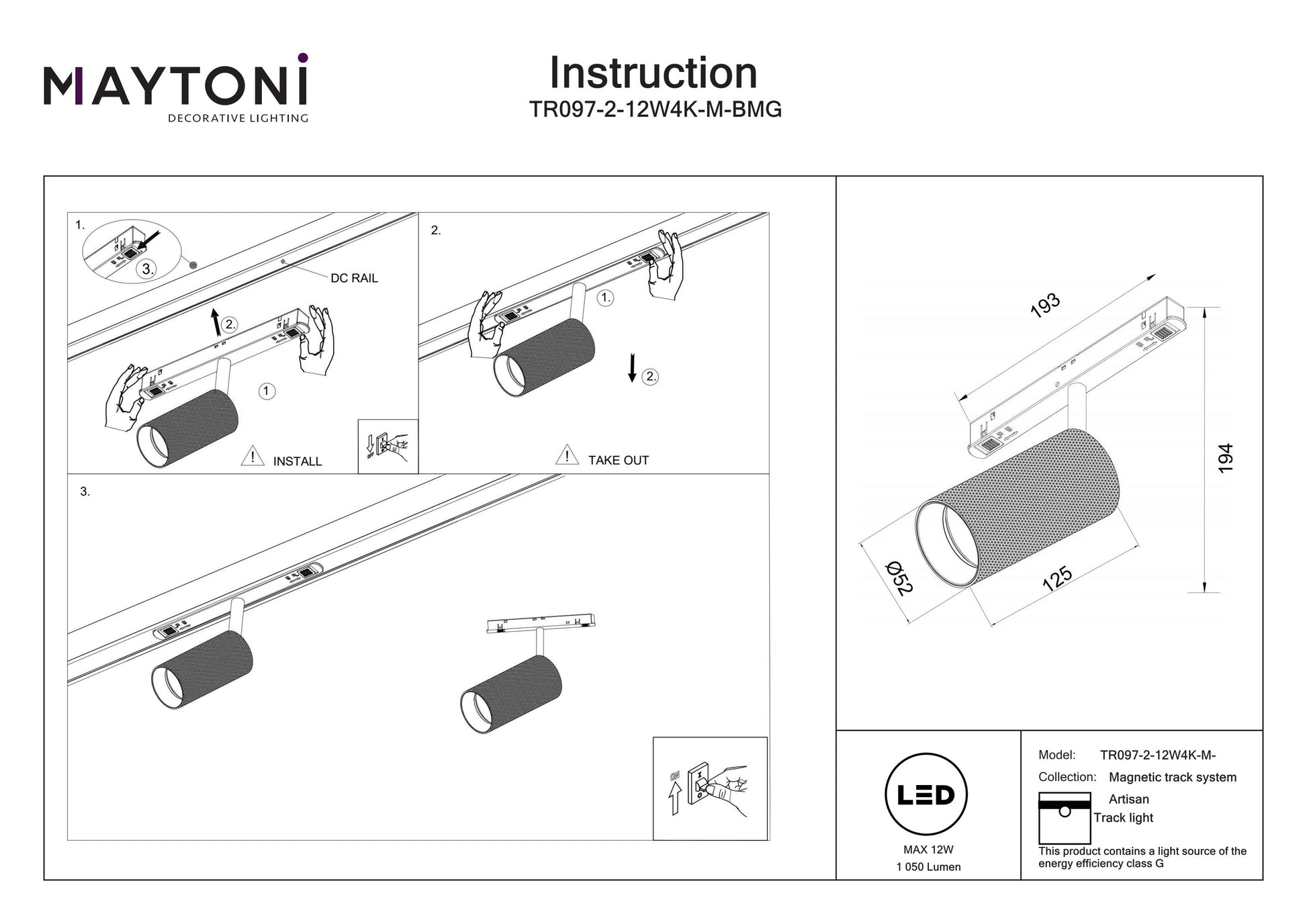 MAYTONI
DECORATIVE LIGHTING

Instruction
TR097-2-12W4K-M-BMG

1.
3.
DC RAIL
2.
1
INSTALL
OFF

2.
1.
2.
TAKE OUT

3.
ON

193
194
Ø52
125

LED
MAX 12W
1 050 Lumen

Model: TR097-2-12W4K-M-
Collection: Magnetic track system
Artisan
Track light
This product contains a light source of the energy efficiency class G