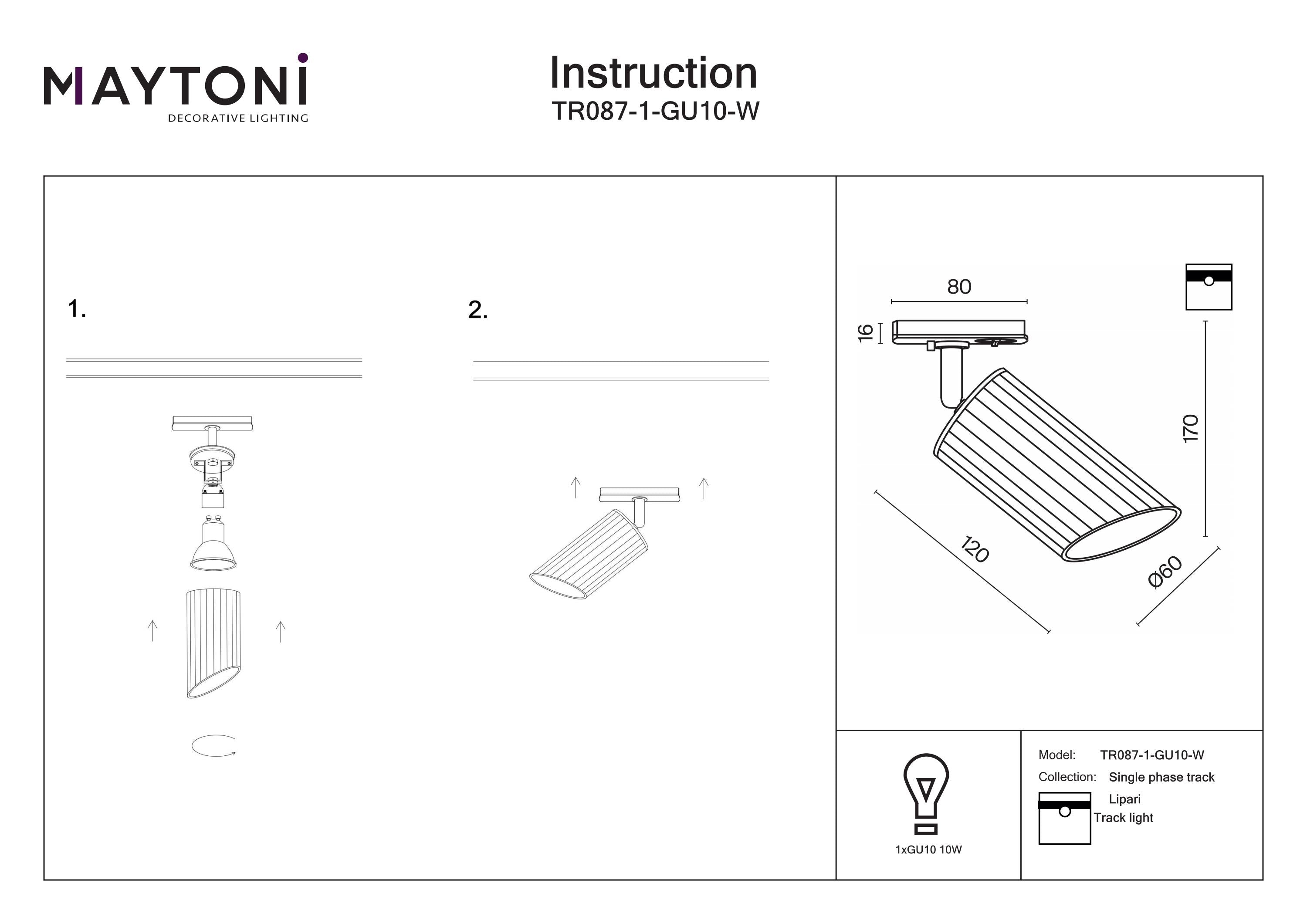 MAYTONI
DECORATIVE LIGHTING

Instruction
TR087-1-GU10-W

1.

2.

80
16
170
120
Ø60

1xGU10 10W

Model: TR087-1-GU10-W
Collection: Single phase track
Lipari
Track light