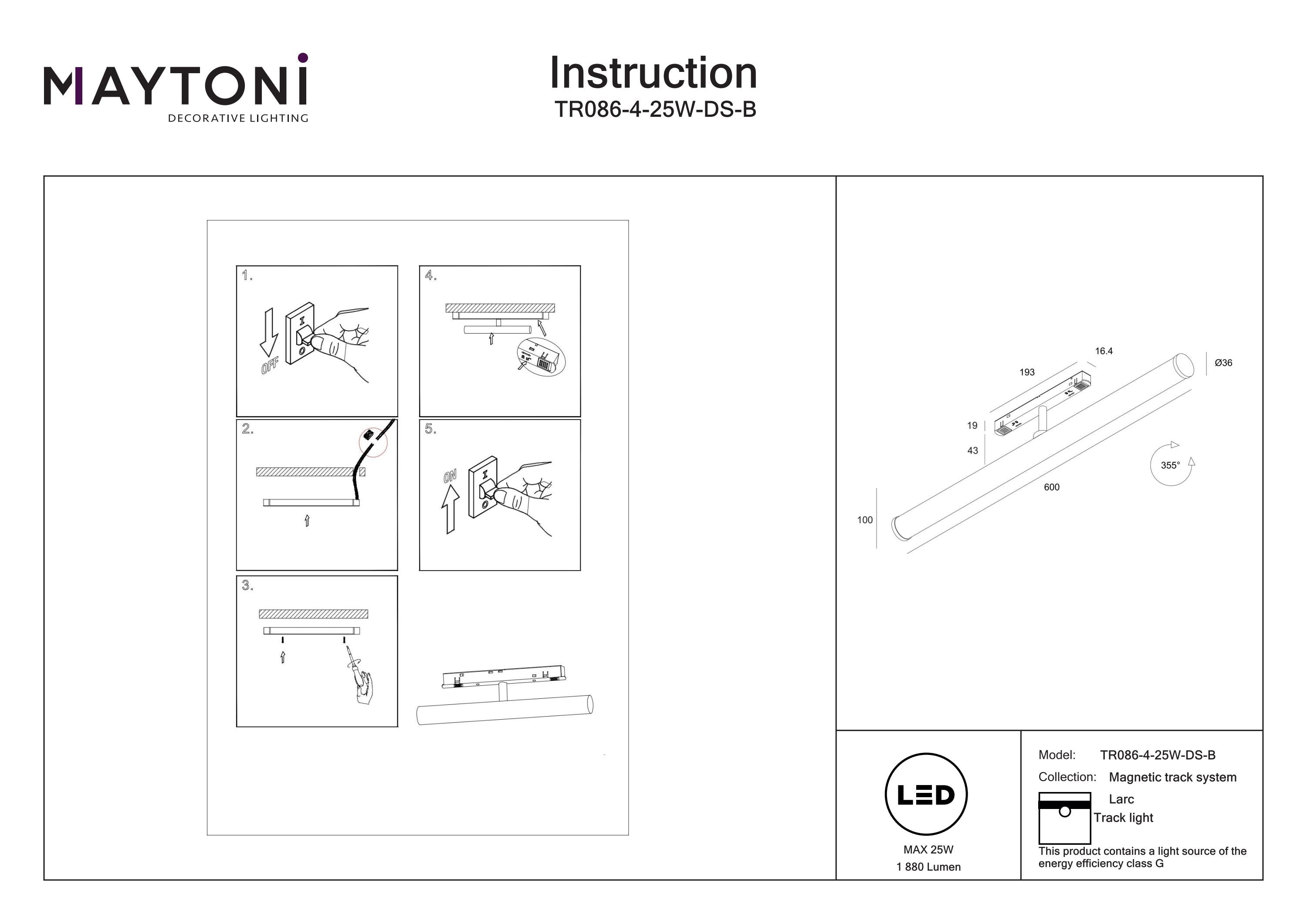 MAYTONI
DECORATIVE LIGHTING

Instruction
TR086-4-25W-DS-B

1.

OFF

I

O

4.

2.

5.

ON

I

O

3.

16.4
193
Ø36
19
43
355°
600
100

LED
MAX 25W
1 880 Lumen

Model: TR086-4-25W-DS-B
Collection: Magnetic track system
Larc
Track light
This product contains a light source of the energy efficiency class G