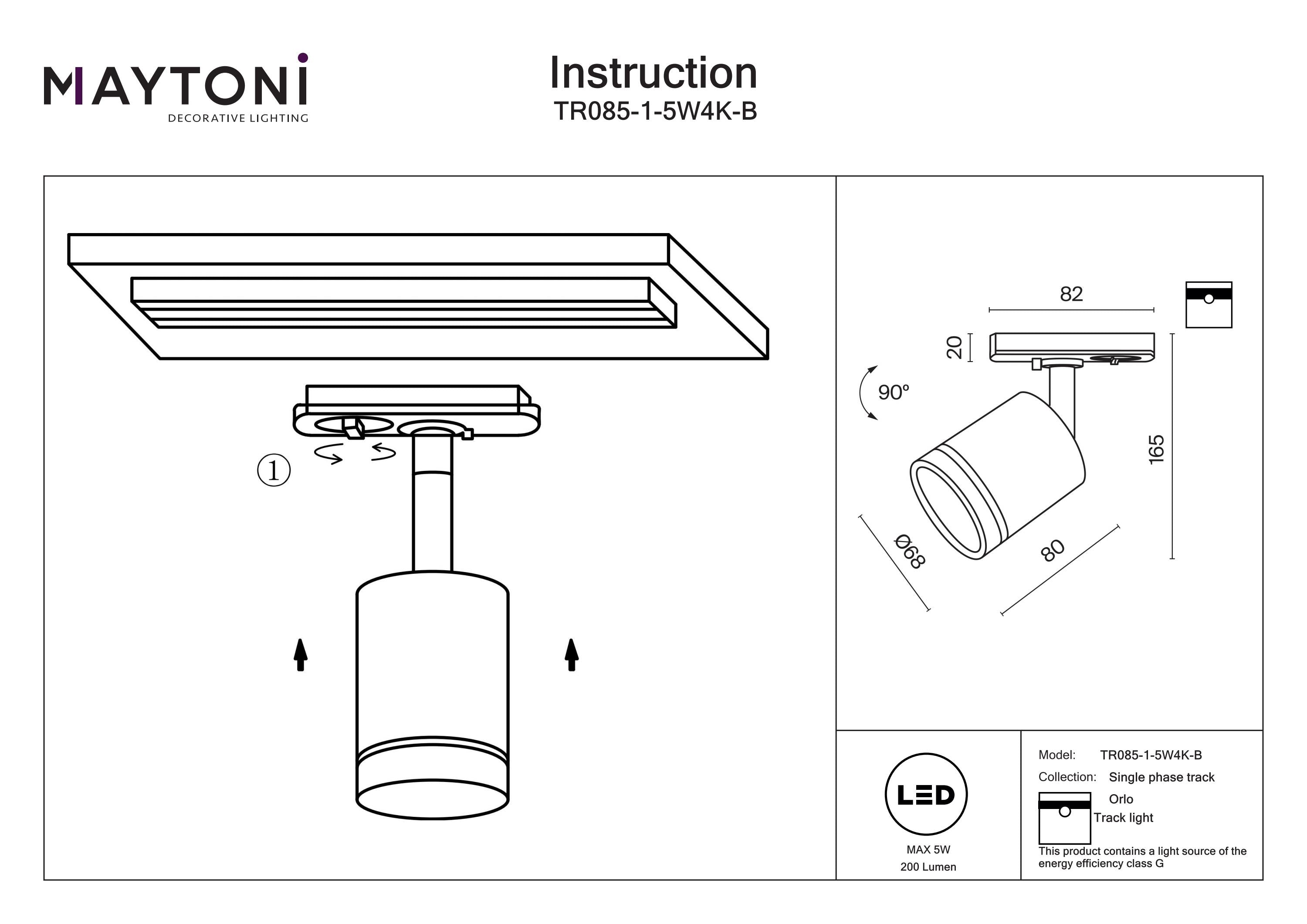 MAYTONI
DECORATIVE LIGHTING

Instruction
TR085-1-5W4K-B

①

82
20
90°
165
Ø68
80

LED
MAX 5W
200 Lumen

Model: TR085-1-5W4K-B
Collection: Single phase track
Orlo
Track light
This product contains a light source of the energy efficiency class G