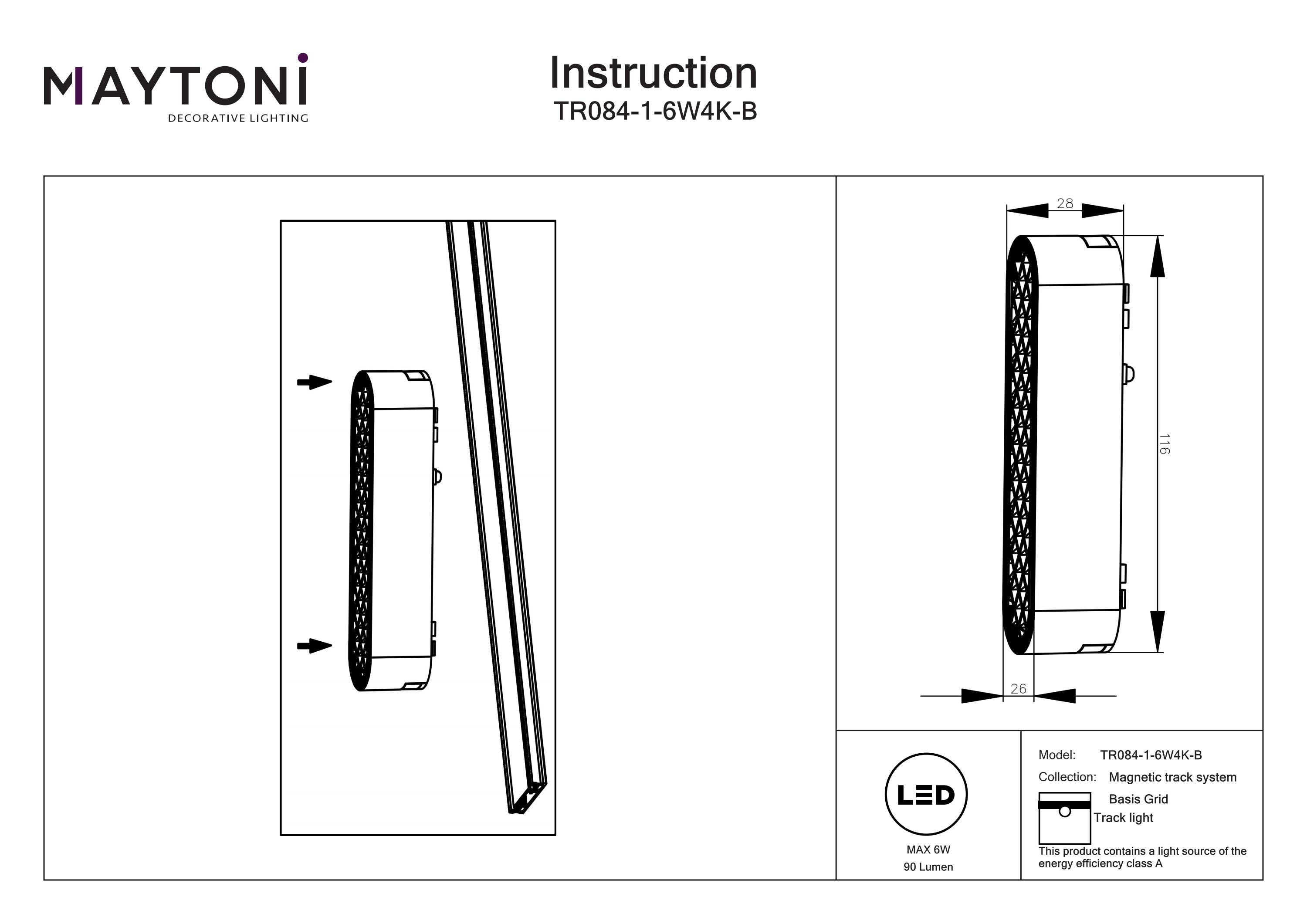 MAYTONI
DECORATIVE LIGHTING

Instruction
TR084-1-6W4K-B

28

116

26

LED

MAX 6W
90 Lumen

Model: TR084-1-6W4K-B
Collection: Magnetic track system
Basis Grid
Track light
This product contains a light source of the energy efficiency class A