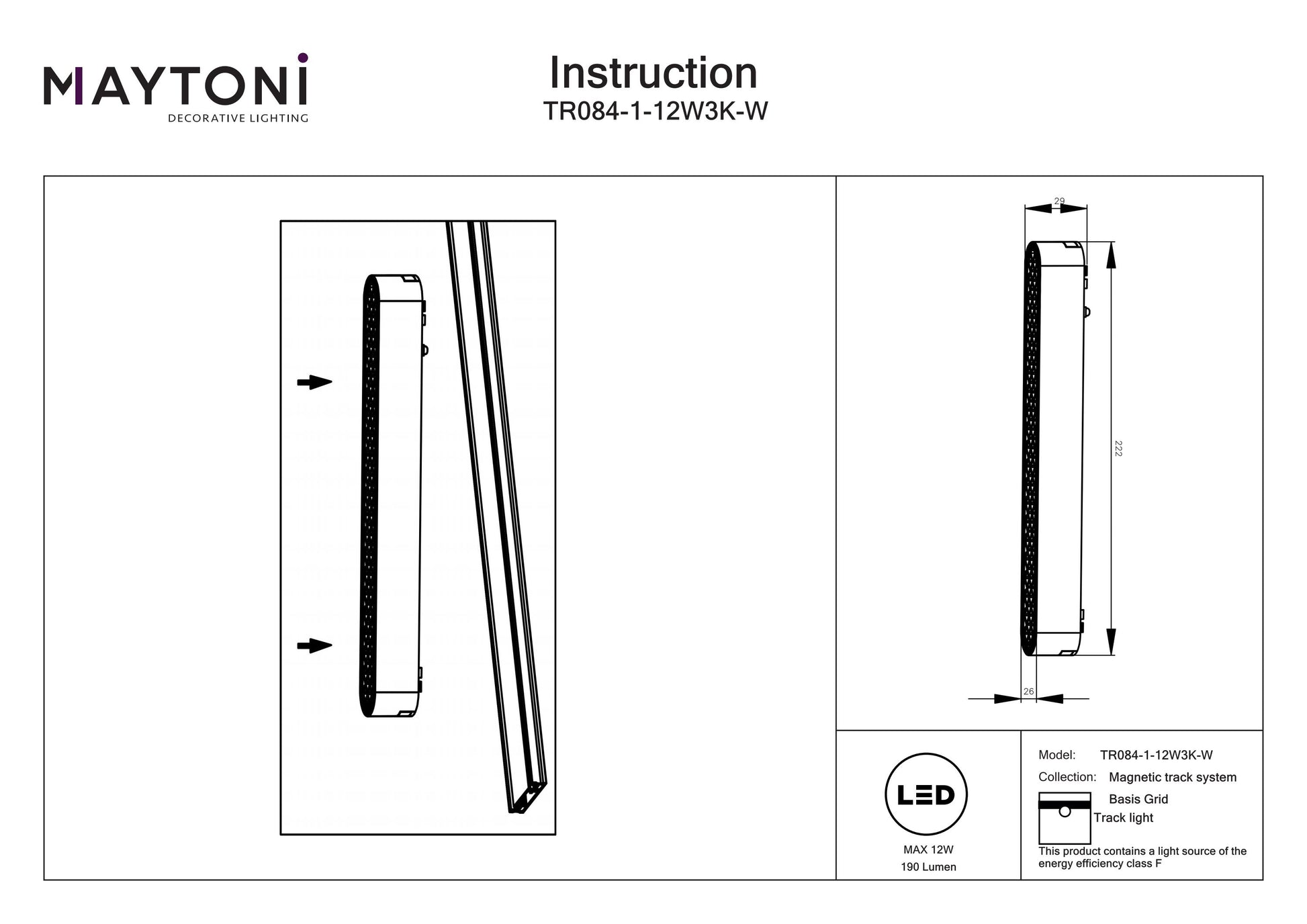 MAYTONI
DECORATIVE LIGHTING

Instruction
TR084-1-12W3K-W

29

222

26

LED

MAX 12W
190 Lumen

Model: TR084-1-12W3K-W
Collection: Magnetic track system
Basis Grid
Track light
This product contains a light source of the energy efficiency class F