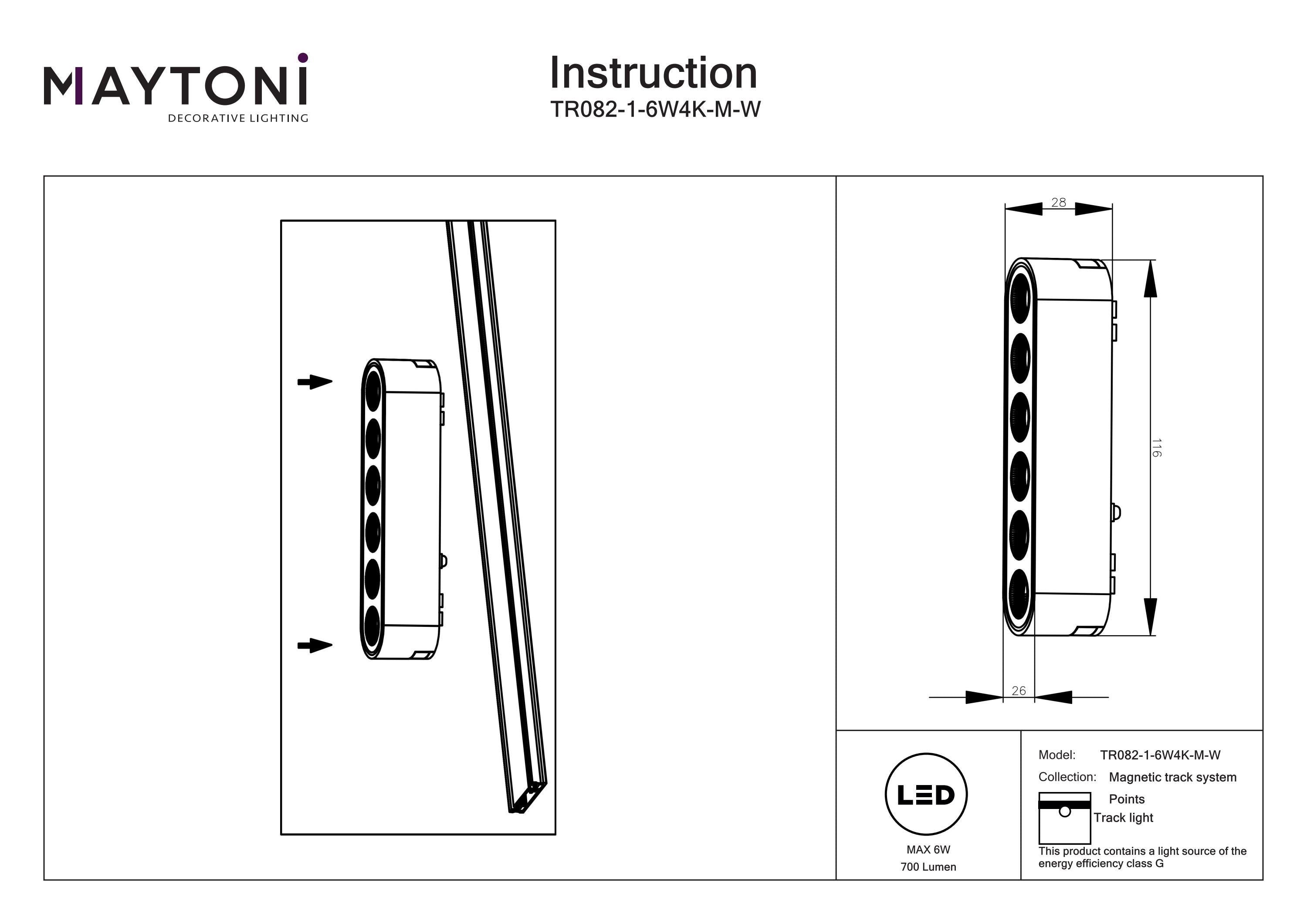 MAYTONI
DECORATIVE LIGHTING

Instruction
TR082-1-6W4K-M-W

28

116

26

LED
MAX 6W
700 Lumen

Model: TR082-1-6W4K-M-W
Collection: Magnetic track system
Points
Track light
This product contains a light source of the energy efficiency class G