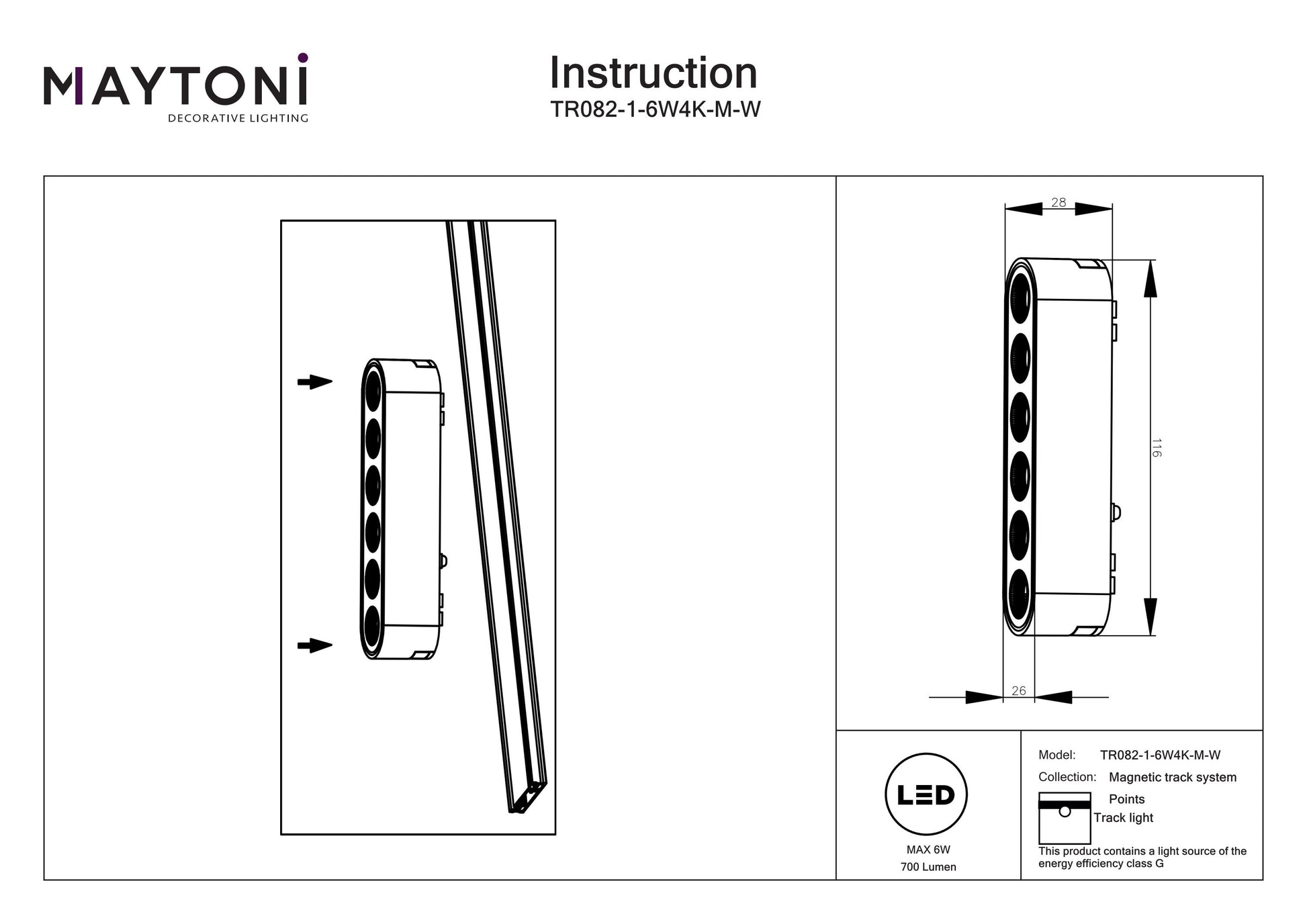 MAYTONI
DECORATIVE LIGHTING

Instruction
TR082-1-6W4K-M-W

28

116

26

LED
MAX 6W
700 Lumen

Model: TR082-1-6W4K-M-W
Collection: Magnetic track system
Points
Track light
This product contains a light source of the energy efficiency class G