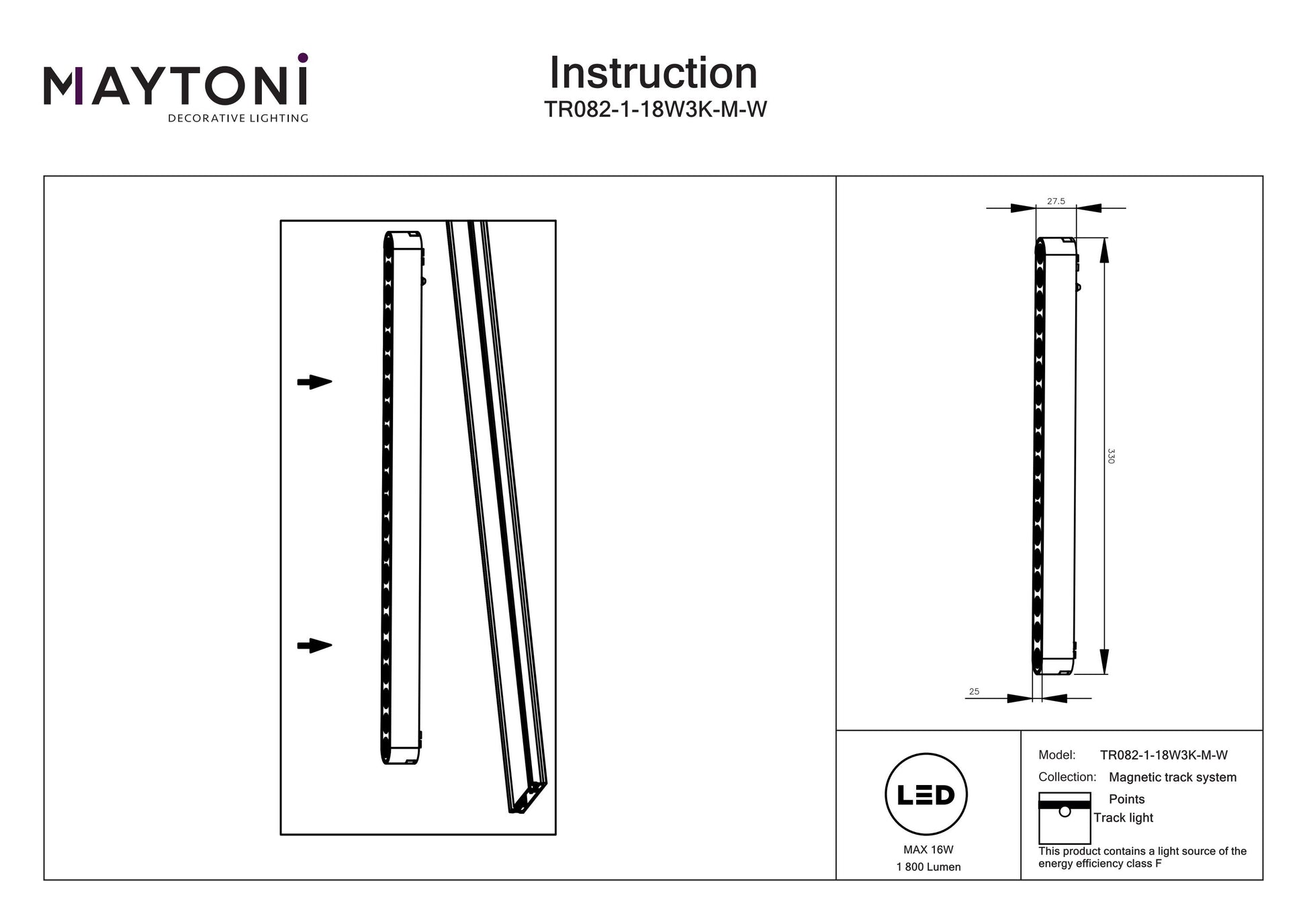 MAYTONI
DECORATIVE LIGHTING

Instruction
TR082-1-18W3K-M-W

27.5

330

25

LED

MAX 16W
1 800 Lumen

Model: TR082-1-18W3K-M-W
Collection: Magnetic track system
Points
Track light
This product contains a light source of the energy efficiency class F