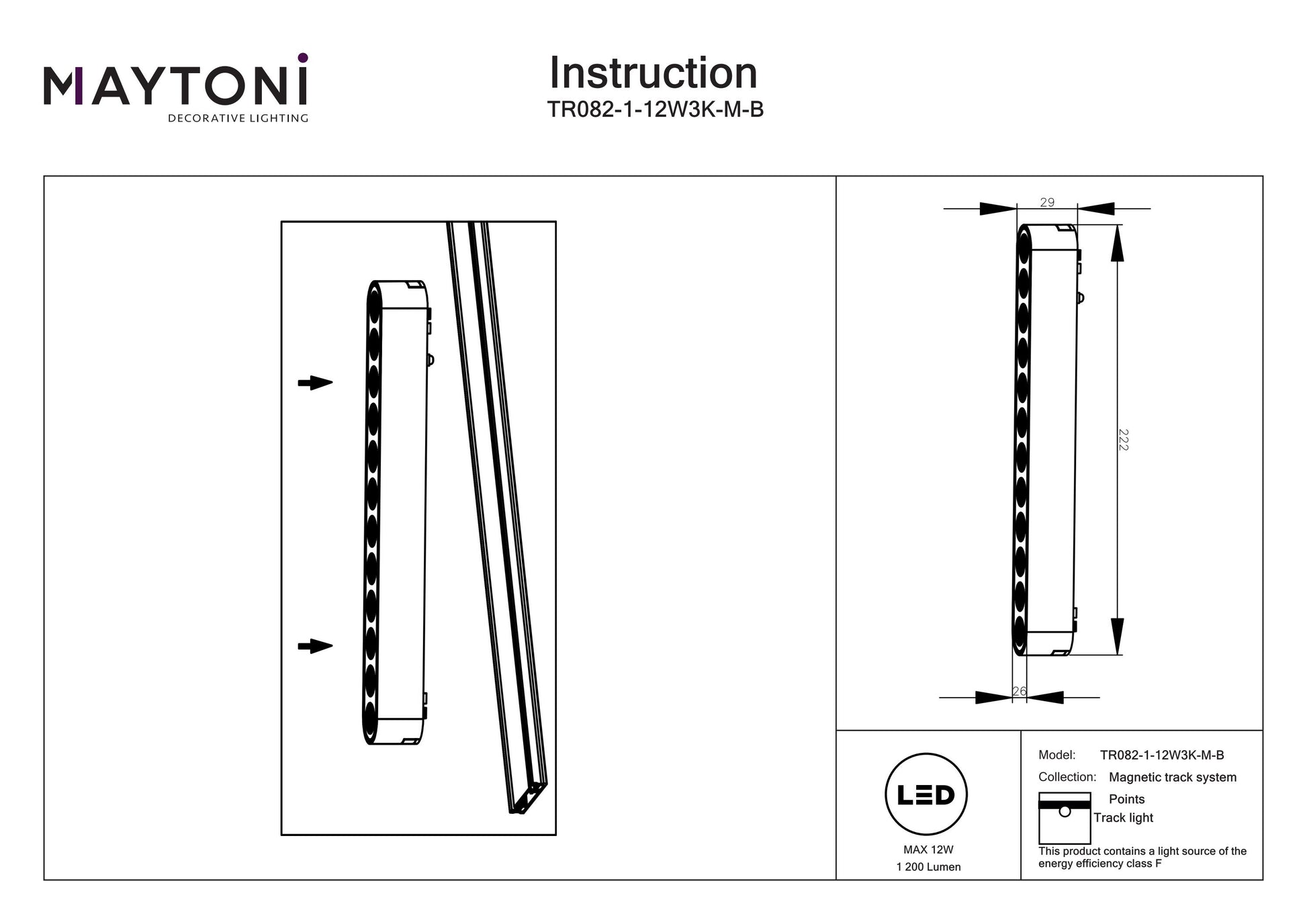 MAYTONI
DECORATIVE LIGHTING

Instruction
TR082-1-12W3K-M-B

29

222

26

LED

MAX 12W
1 200 Lumen

Model: TR082-1-12W3K-M-B
Collection: Magnetic track system
Points
Track light

This product contains a light source of the energy efficiency class F