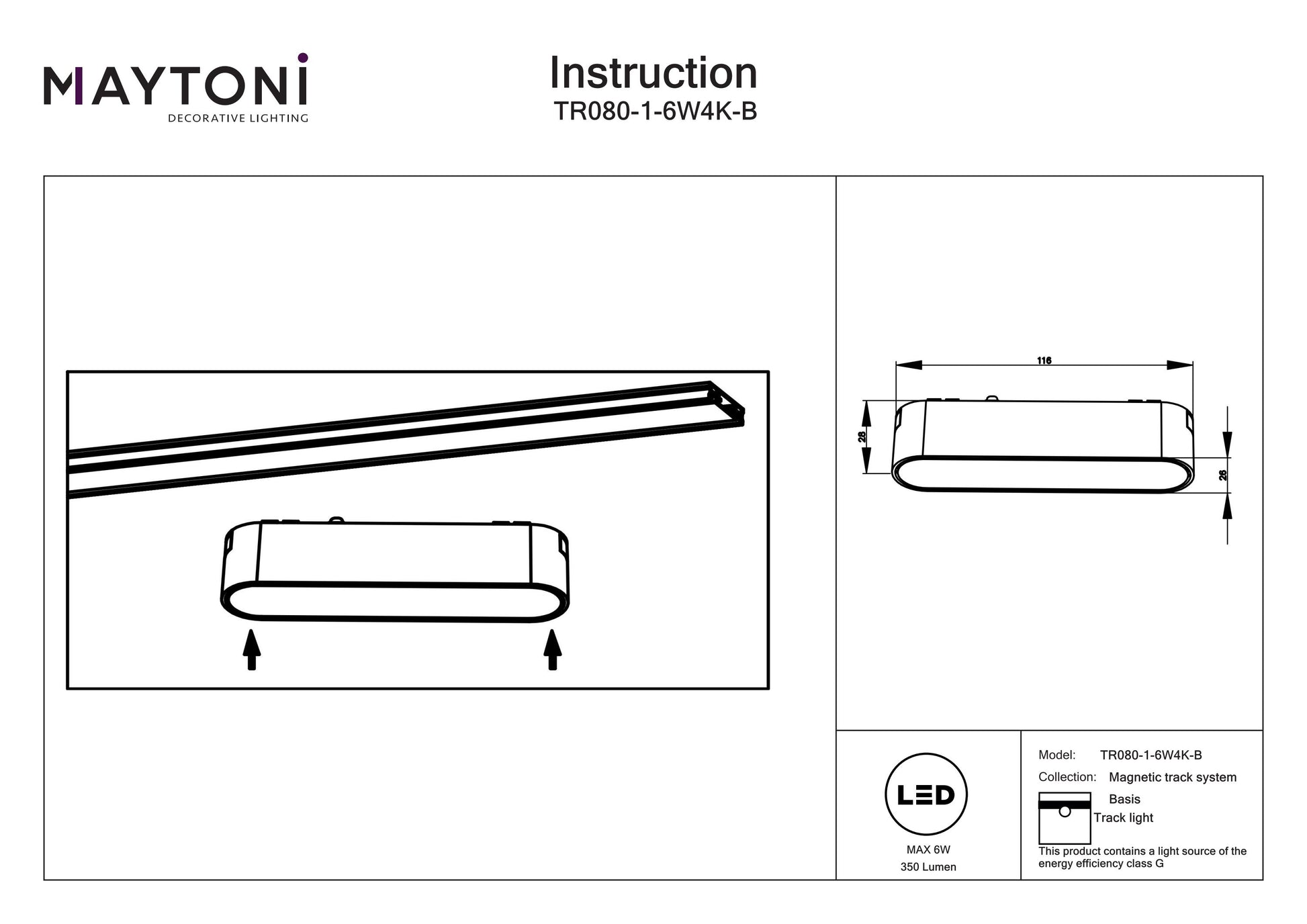 MAYTONI
DECORATIVE LIGHTING

Instruction
TR080-1-6W4K-B

116

28

26

LED

MAX 6W
350 Lumen

Model: TR080-1-6W4K-B
Collection: Magnetic track system
Basis
Track light
This product contains a light source of the energy efficiency class G