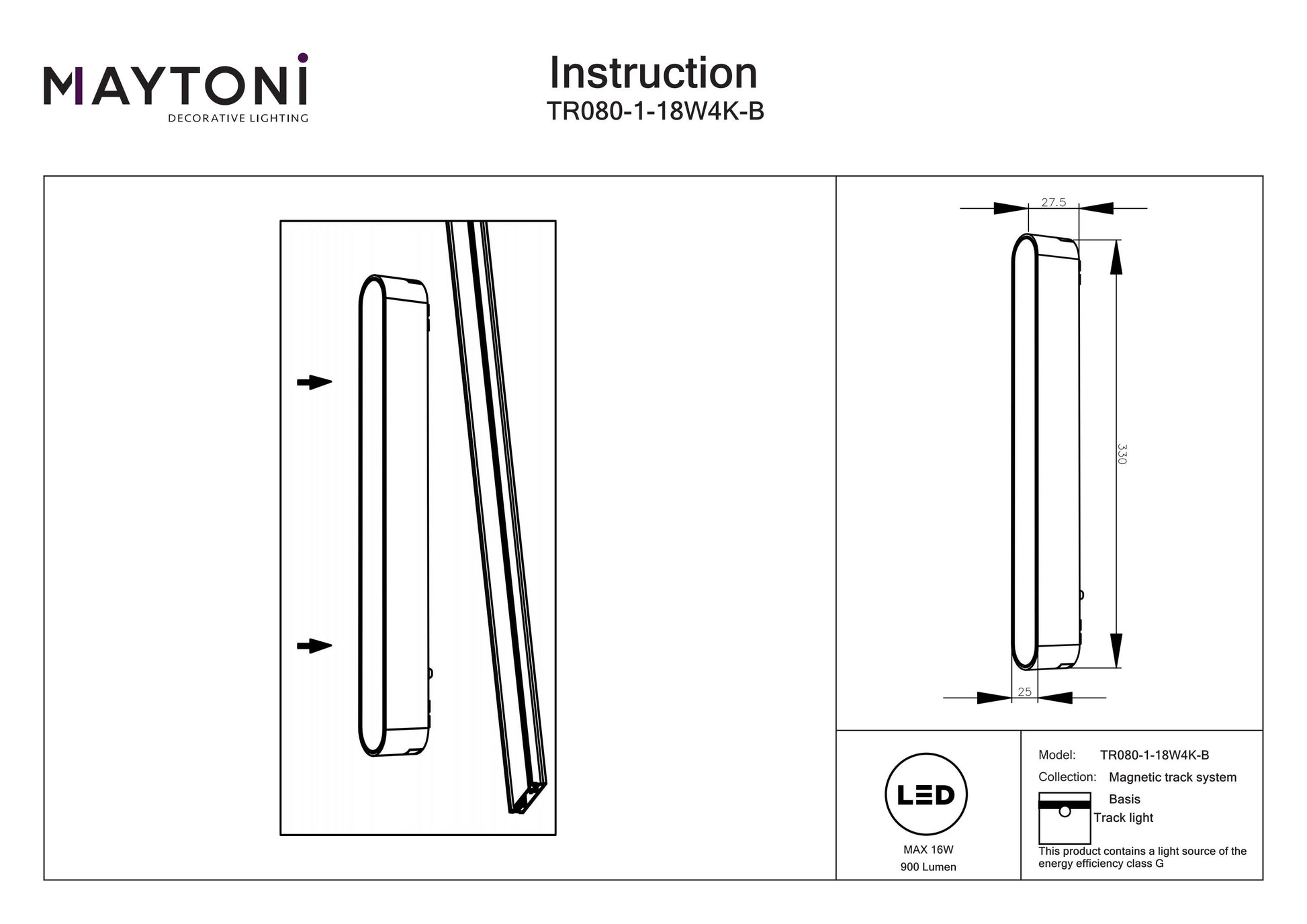 MAYTONI
DECORATIVE LIGHTING

Instruction
TR080-1-18W4K-B

27.5

330

25

LED

MAX 16W
900 Lumen

Model: TR080-1-18W4K-B
Collection: Magnetic track system
Basis
Track light

This product contains a light source of the energy efficiency class G