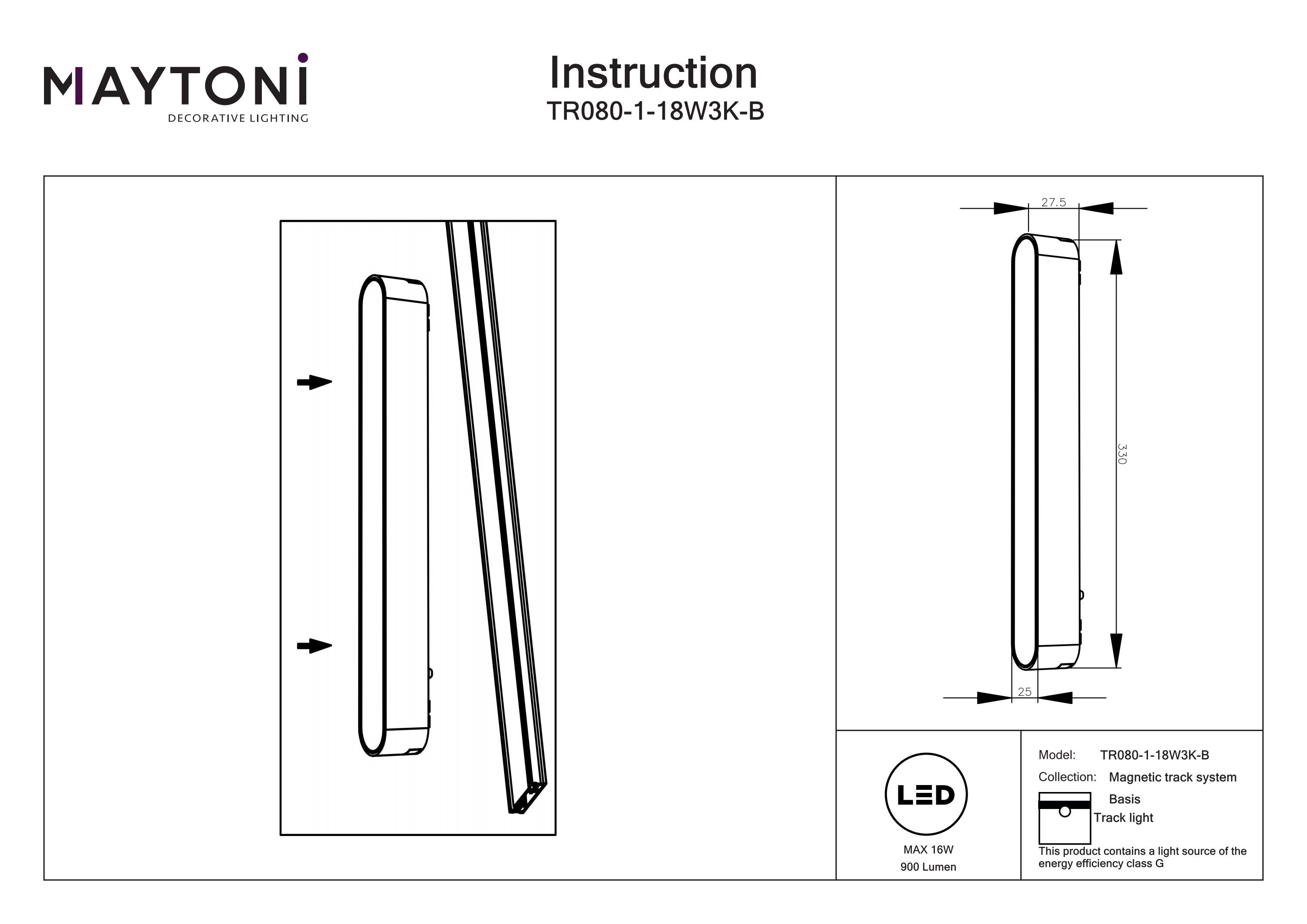 MAYTONI
DECORATIVE LIGHTING

Instruction
TR080-1-18W3K-B

27.5

330

25

LED

MAX 16W
900 Lumen

Model: TR080-1-18W3K-B
Collection: Magnetic track system
Basis
Track light
This product contains a light source of the energy efficiency class G