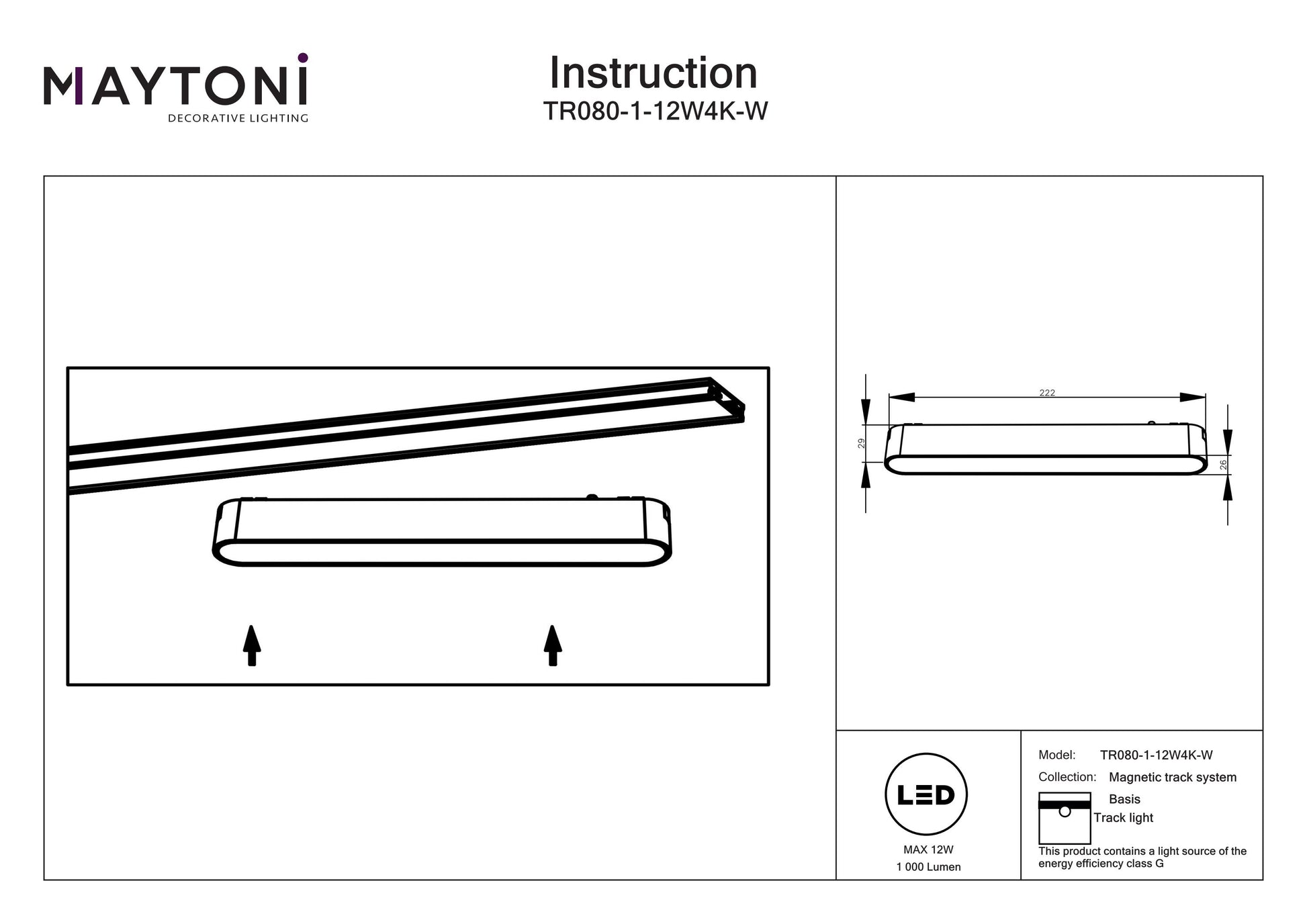 MAYTONI
DECORATIVE LIGHTING

Instruction
TR080-1-12W4K-W

222

29

26

LED

MAX 12W
1 000 Lumen

Model: TR080-1-12W4K-W
Collection: Magnetic track system
Basis
Track light
This product contains a light source of the energy efficiency class G