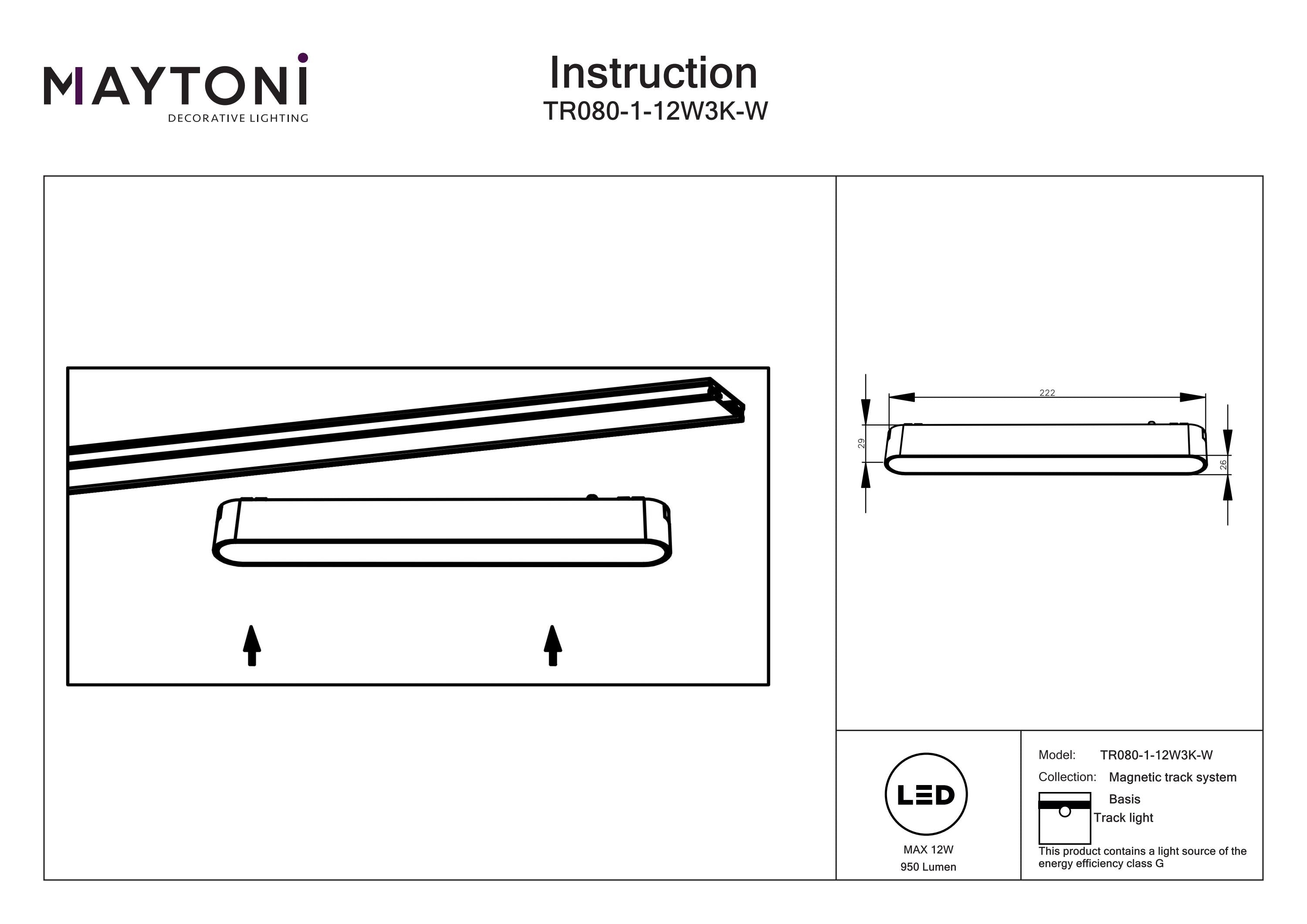 MAYTONI
DECORATIVE LIGHTING

Instruction
TR080-1-12W3K-W

222
29
26

LED
MAX 12W
950 Lumen

Model: TR080-1-12W3K-W
Collection: Magnetic track system
Basis
Track light
This product contains a light source of the energy efficiency class G