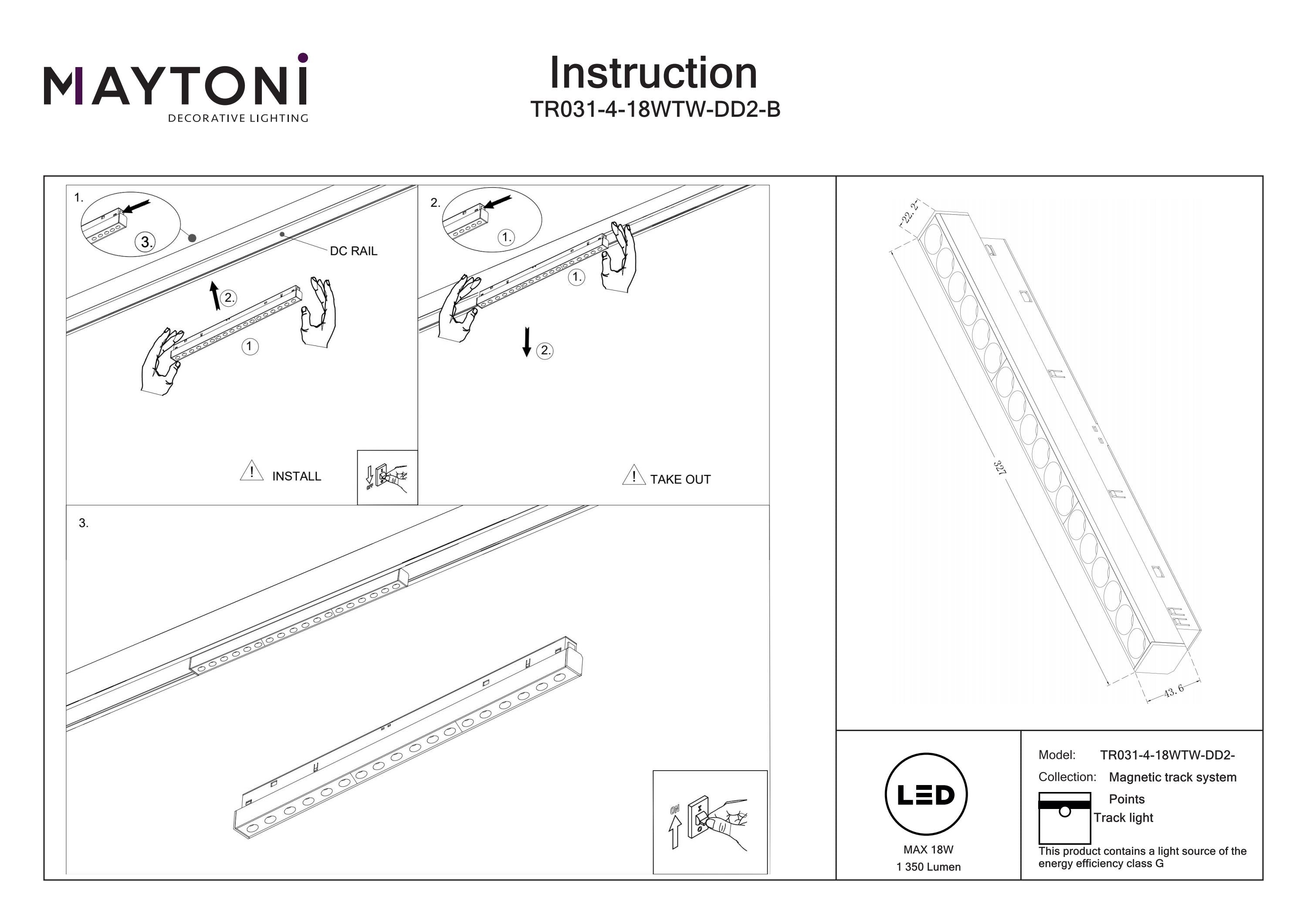 MAYTONI
DECORATIVE LIGHTING

Instruction
TR031-4-18WTW-DD2-B

1.
3.
DC RAIL
2.
1
INSTALL
OFF

2.
1.
1.
2.
TAKE OUT

3.
ON

22.2
327
43.6

LED
MAX 18W
1 350 Lumen

Model: TR031-4-18WTW-DD2-
Collection: Magnetic track system
Points
Track light
This product contains a light source of the energy efficiency class G