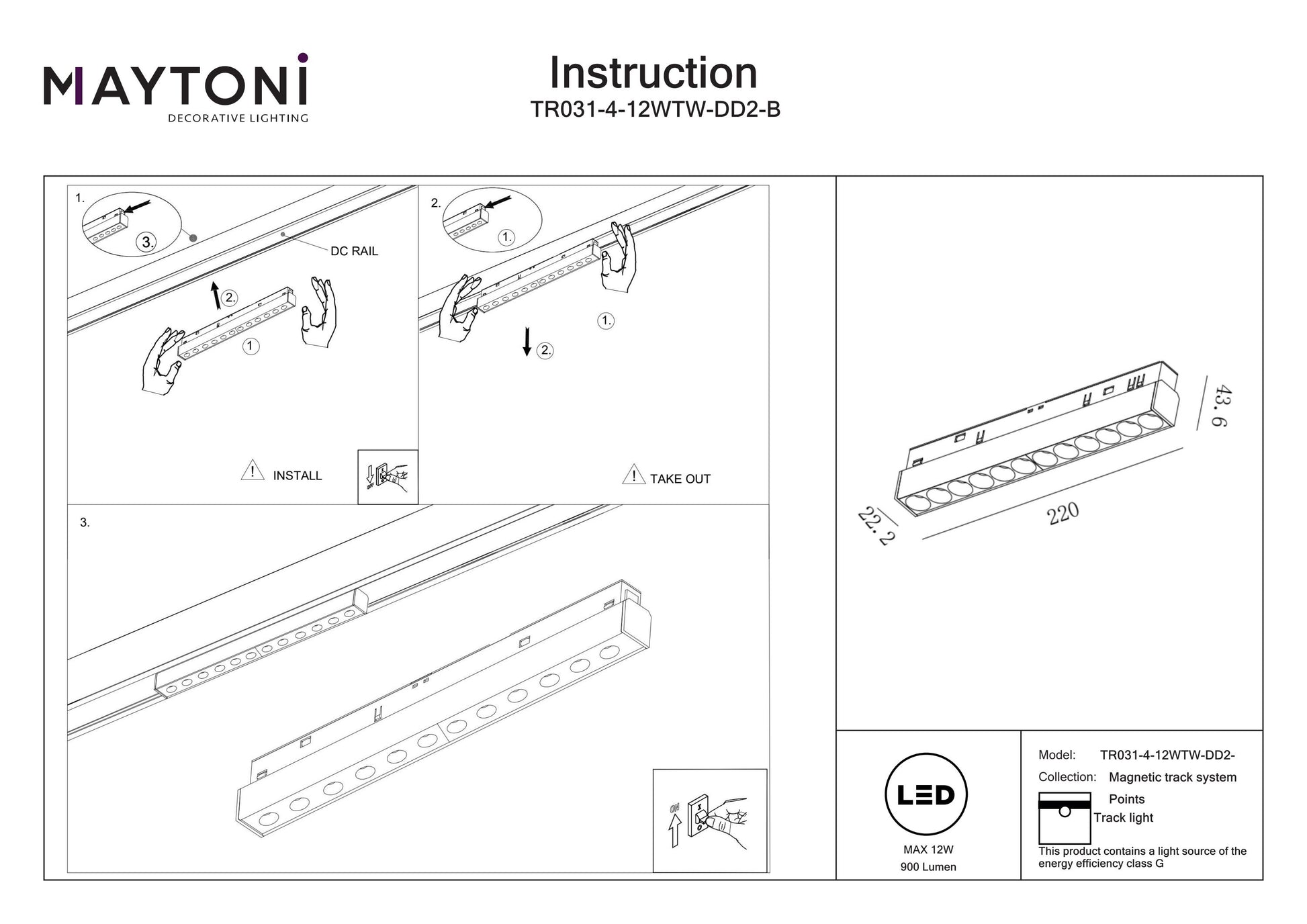 MAYTONI
DECORATIVE LIGHTING

Instruction
TR031-4-12WTW-DD2-B

1.
3.
DC RAIL
2.
1
INSTALL
OFF

2.
1.
1.
2.
TAKE OUT

3.
ON

43.6
22.2
220

LED
MAX 12W
900 Lumen

Model: TR031-4-12WTW-DD2-
Collection: Magnetic track system
Points
Track light
This product contains a light source of the energy efficiency class G