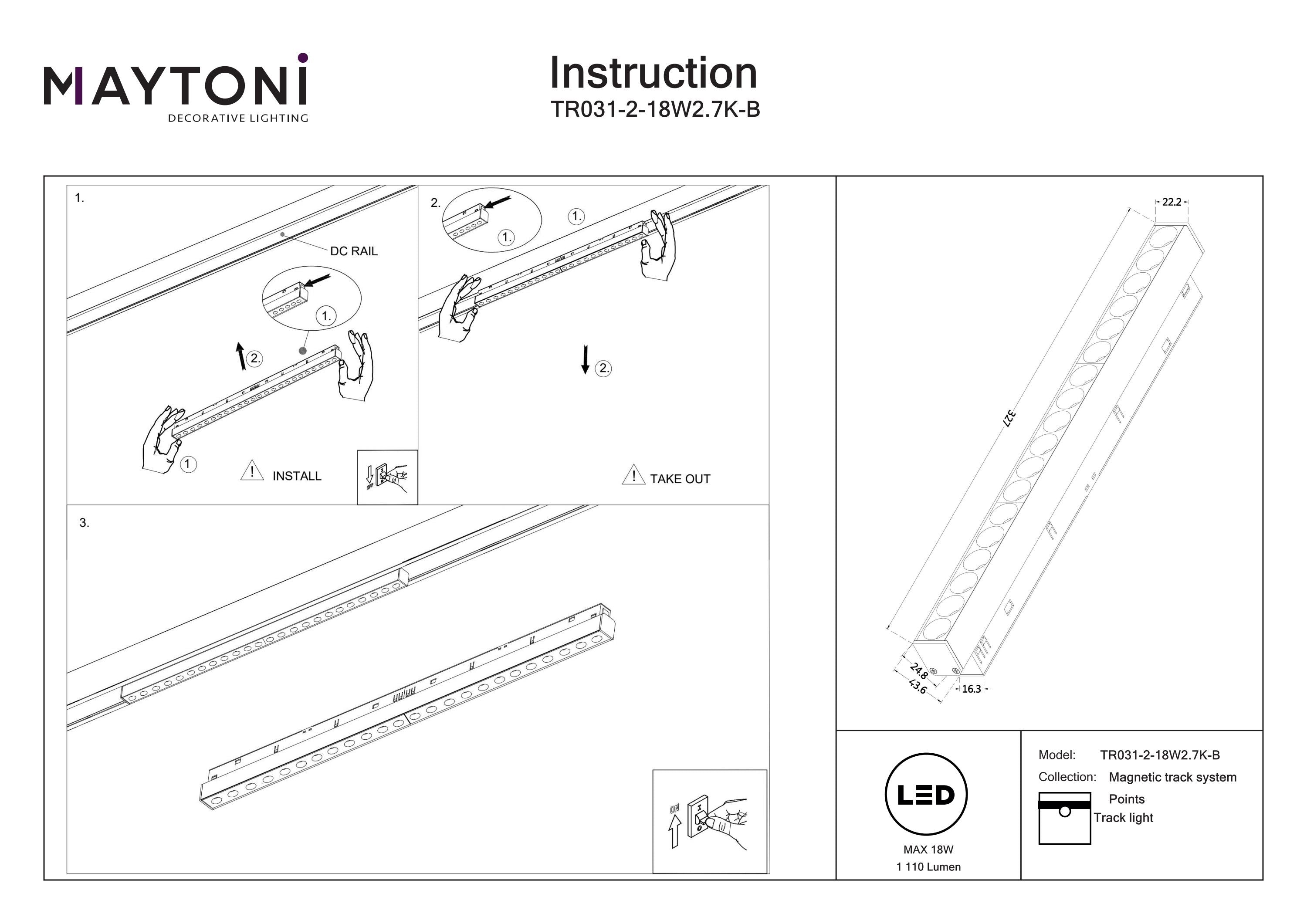 MAYTONI
DECORATIVE LIGHTING

Instruction
TR031-2-18W2.7K-B

1.
DC RAIL
1.
2.
1
INSTALL
OFF

2.
1.
1.
2.
TAKE OUT

3.
ON

22.2
327
24.8
43.6
16.3

LED
MAX 18W
1 110 Lumen

Model: TR031-2-18W2.7K-B
Collection: Magnetic track system
Points
Track light