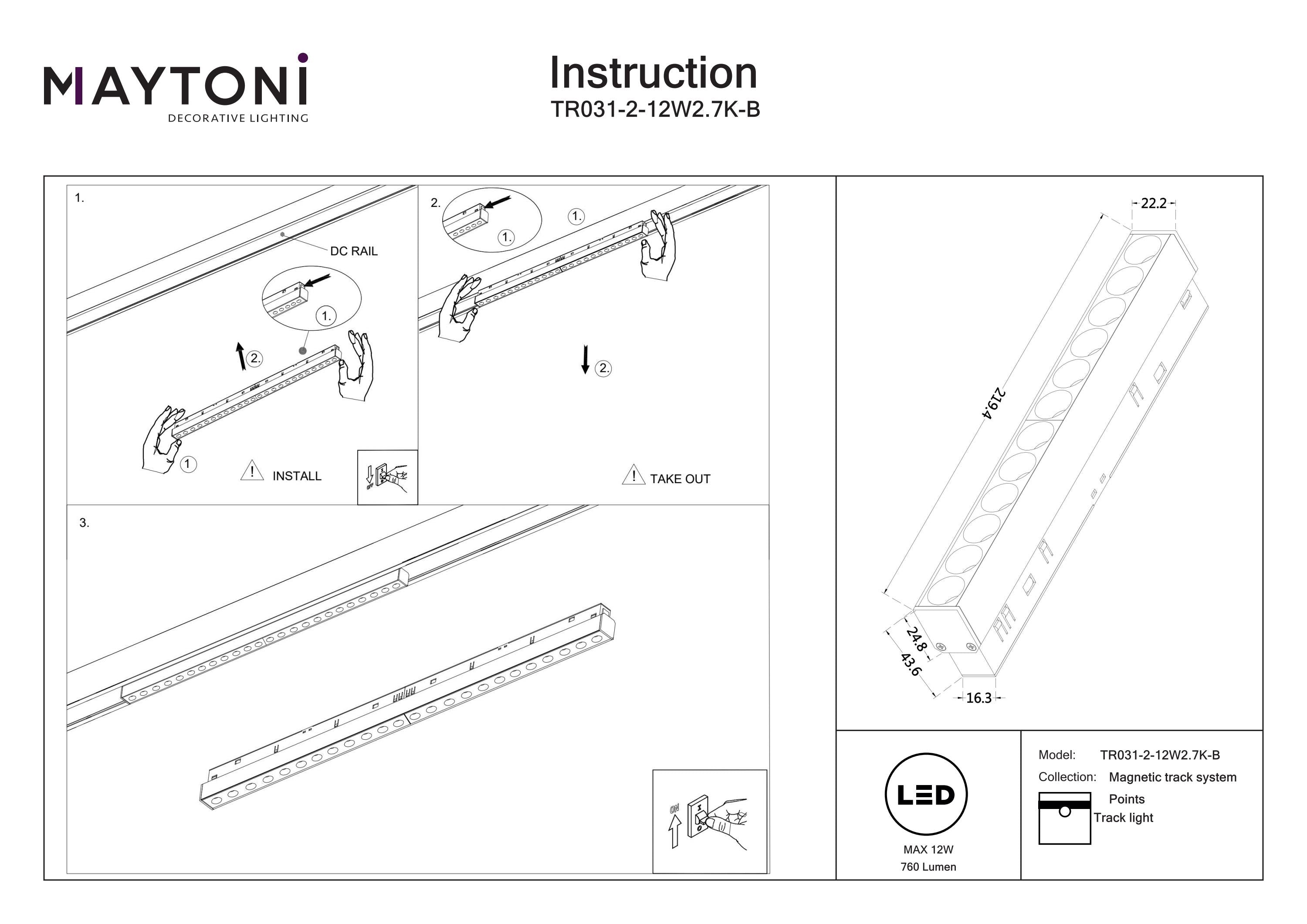 MAYTONI
DECORATIVE LIGHTING

Instruction
TR031-2-12W2.7K-B

1.
DC RAIL
1.
2.
1
INSTALL
OFF

2.
1.
1.
2.
TAKE OUT

3.
ON

22.2
219.4
24.8
43.6
16.3

LED
MAX 12W
760 Lumen

Model: TR031-2-12W2.7K-B
Collection: Magnetic track system
Points
Track light