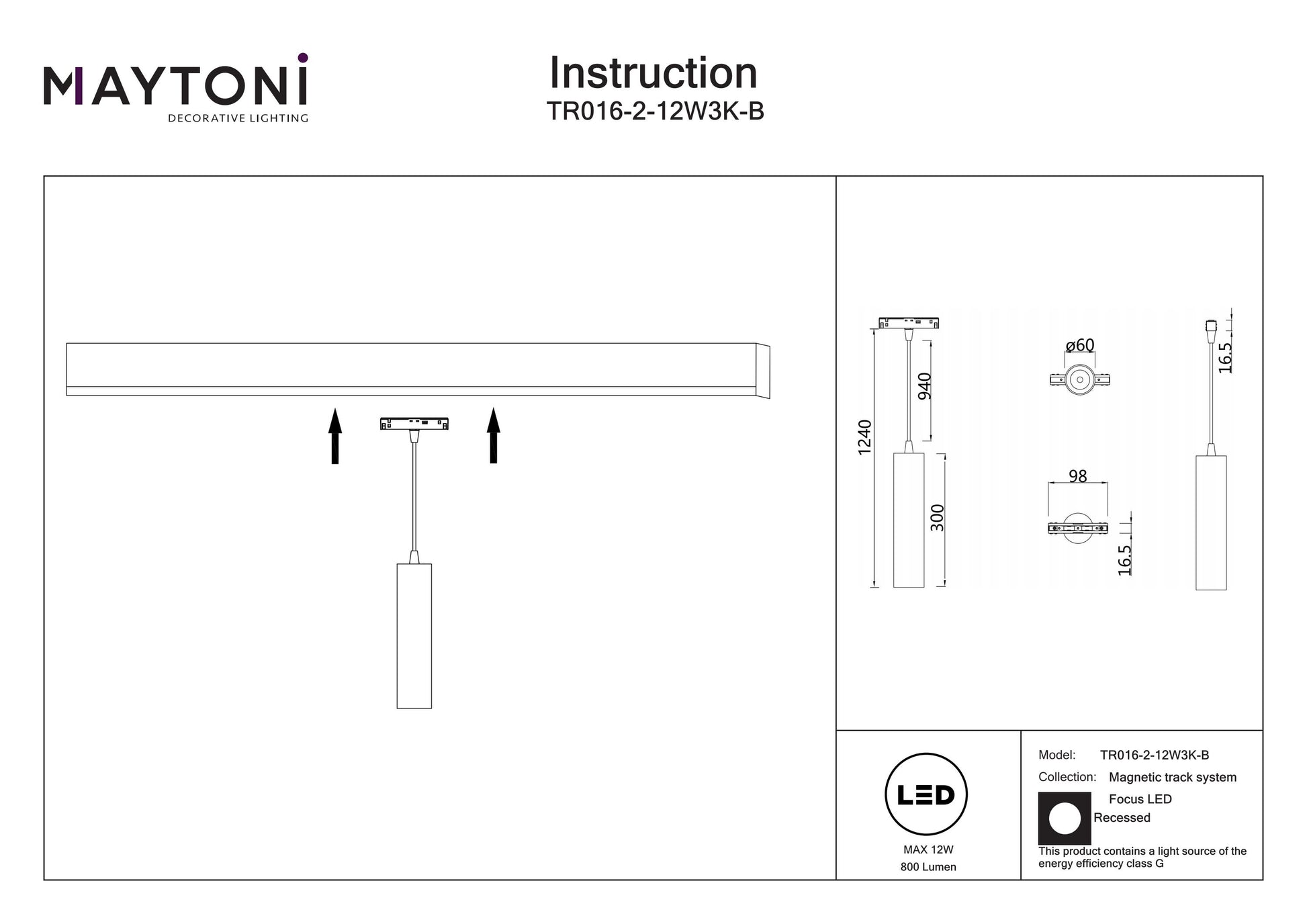 MAYTONI
DECORATIVE LIGHTING

Instruction
TR016-2-12W3K-B

1240
940
300
ø60
98
16.5
16.5

LED
MAX 12W
800 Lumen

Model: TR016-2-12W3K-B
Collection: Magnetic track system
Focus LED
Recessed
This product contains a light source of the energy efficiency class G