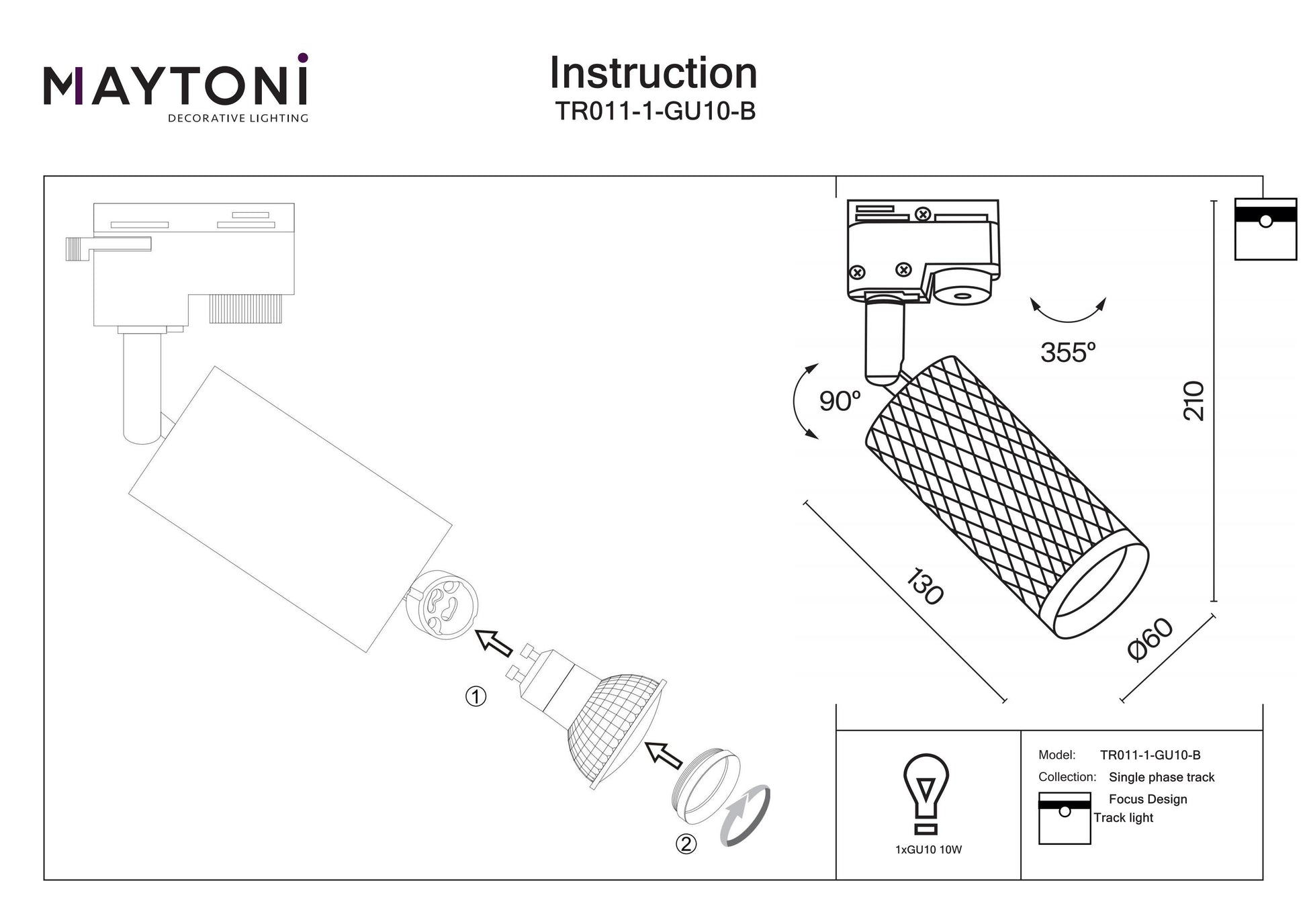 MAYTONI
DECORATIVE LIGHTING

Instruction
TR011-1-GU10-B

①

②

355º

90º

210

130

Ø60

1xGU10 10W

Model: TR011-1-GU10-B
Collection: Single phase track
Focus Design
Track light