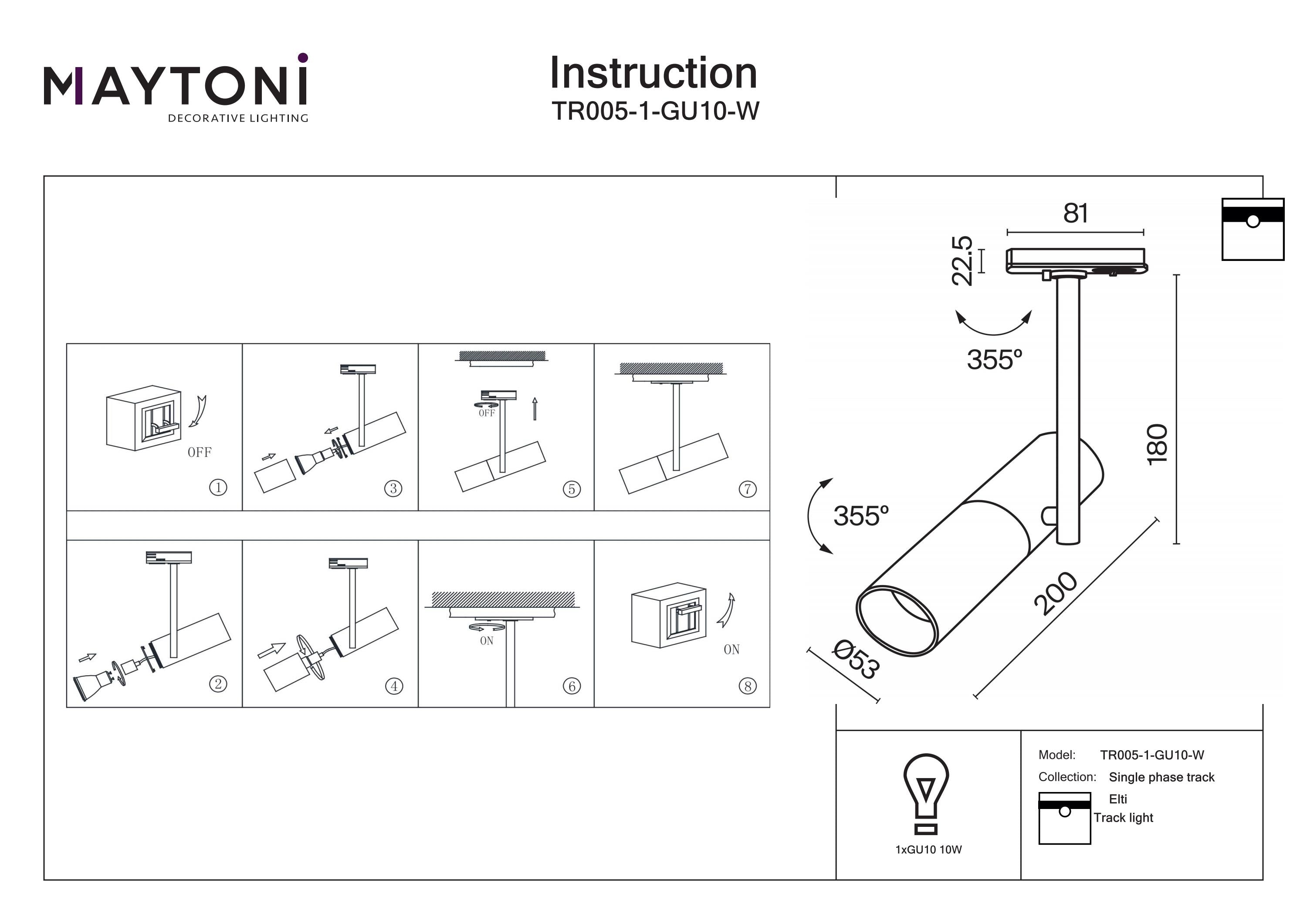 MAYTONI
DECORATIVE LIGHTING

Instruction
TR005-1-GU10-W

OFF
①
③
OFF
⑤
⑦
②
④
ON
⑥
ON
⑧

81
22.5
355°
180
355°
200
Ø53

1xGU10 10W

Model: TR005-1-GU10-W
Collection: Single phase track
Elti
Track light