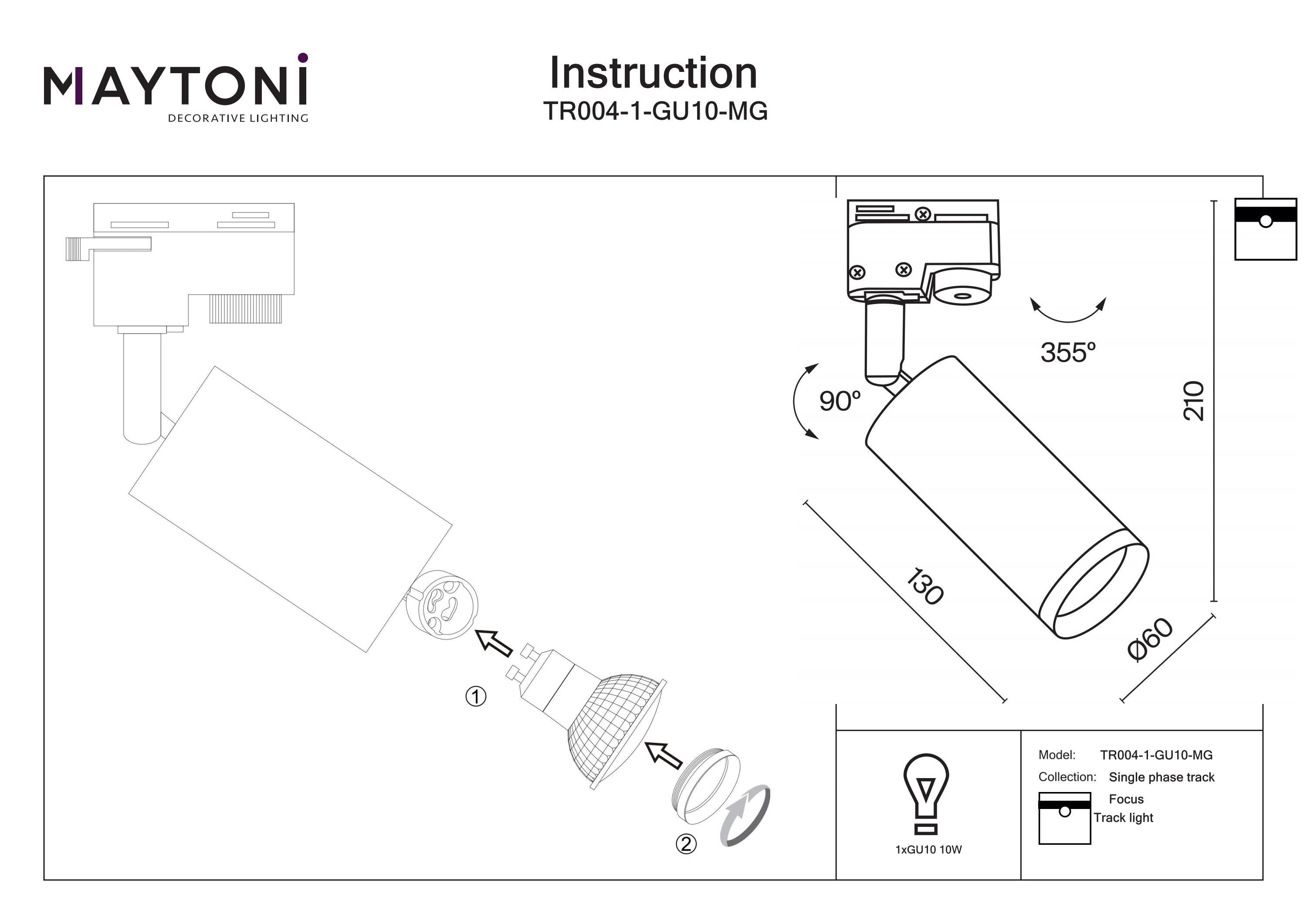 MAYTONI
DECORATIVE LIGHTING

Instruction
TR004-1-GU10-MG

①

②

355º

90º

210

130

Ø60

1xGU10 10W

Model: TR004-1-GU10-MG
Collection: Single phase track
Focus
Track light