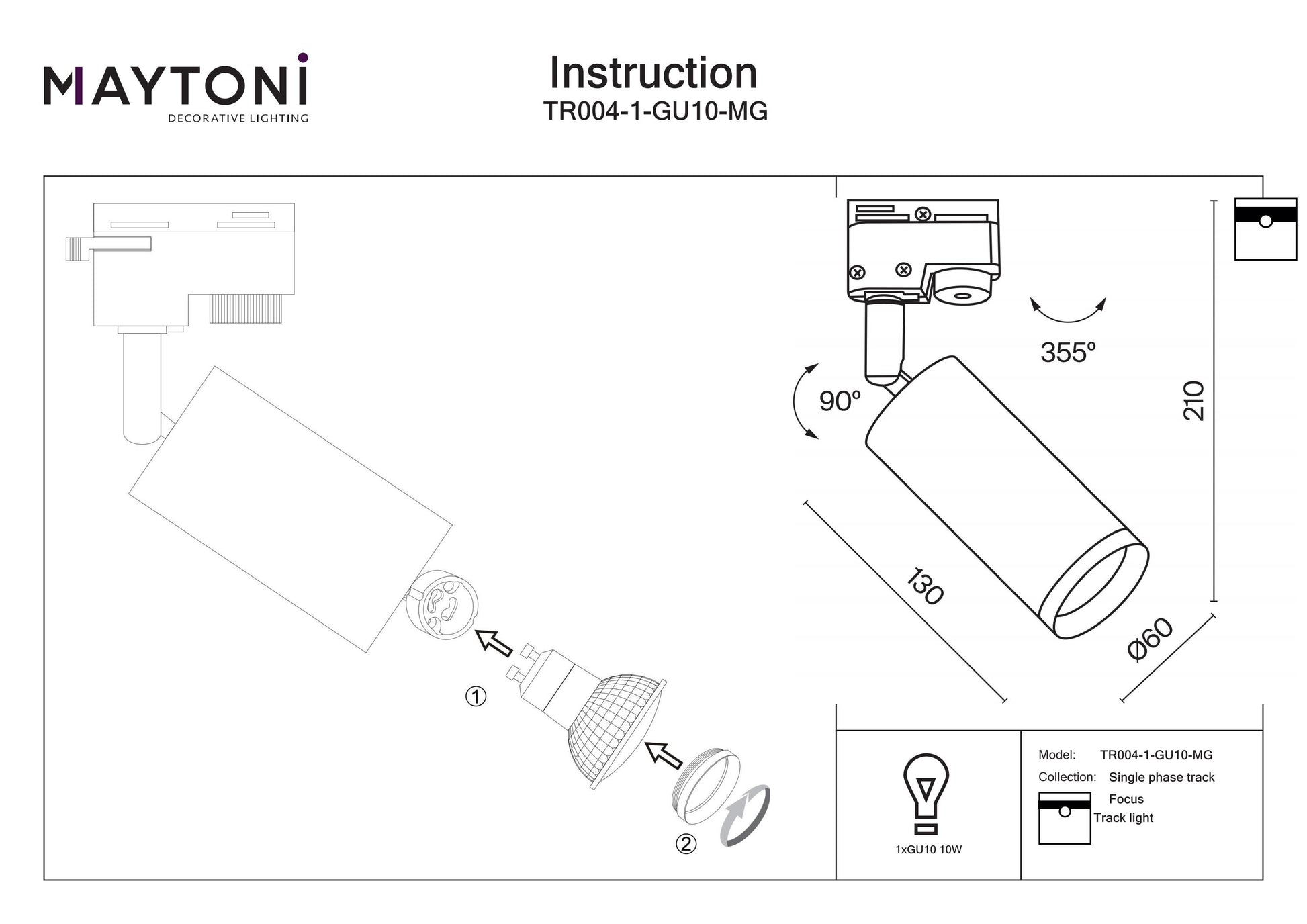 MAYTONI
DECORATIVE LIGHTING

Instruction
TR004-1-GU10-MG

①

②

355º

90º

210

130

Ø60

1xGU10 10W

Model: TR004-1-GU10-MG
Collection: Single phase track
Focus
Track light