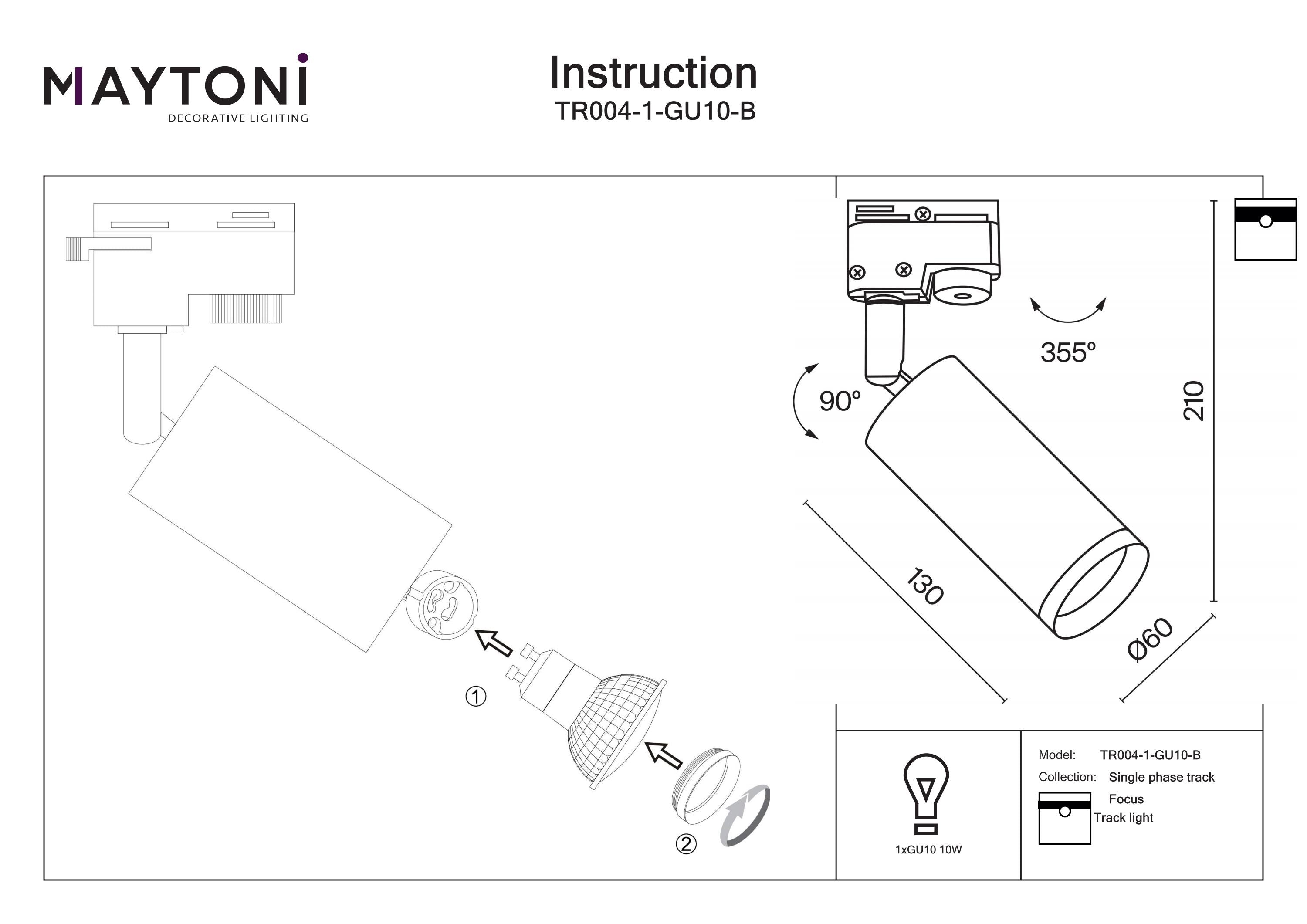 MAYTONI
DECORATIVE LIGHTING

Instruction
TR004-1-GU10-B

①

②

355º

90º

210

130

Ø60

1xGU10 10W

Model: TR004-1-GU10-B
Collection: Single phase track
Focus
Track light