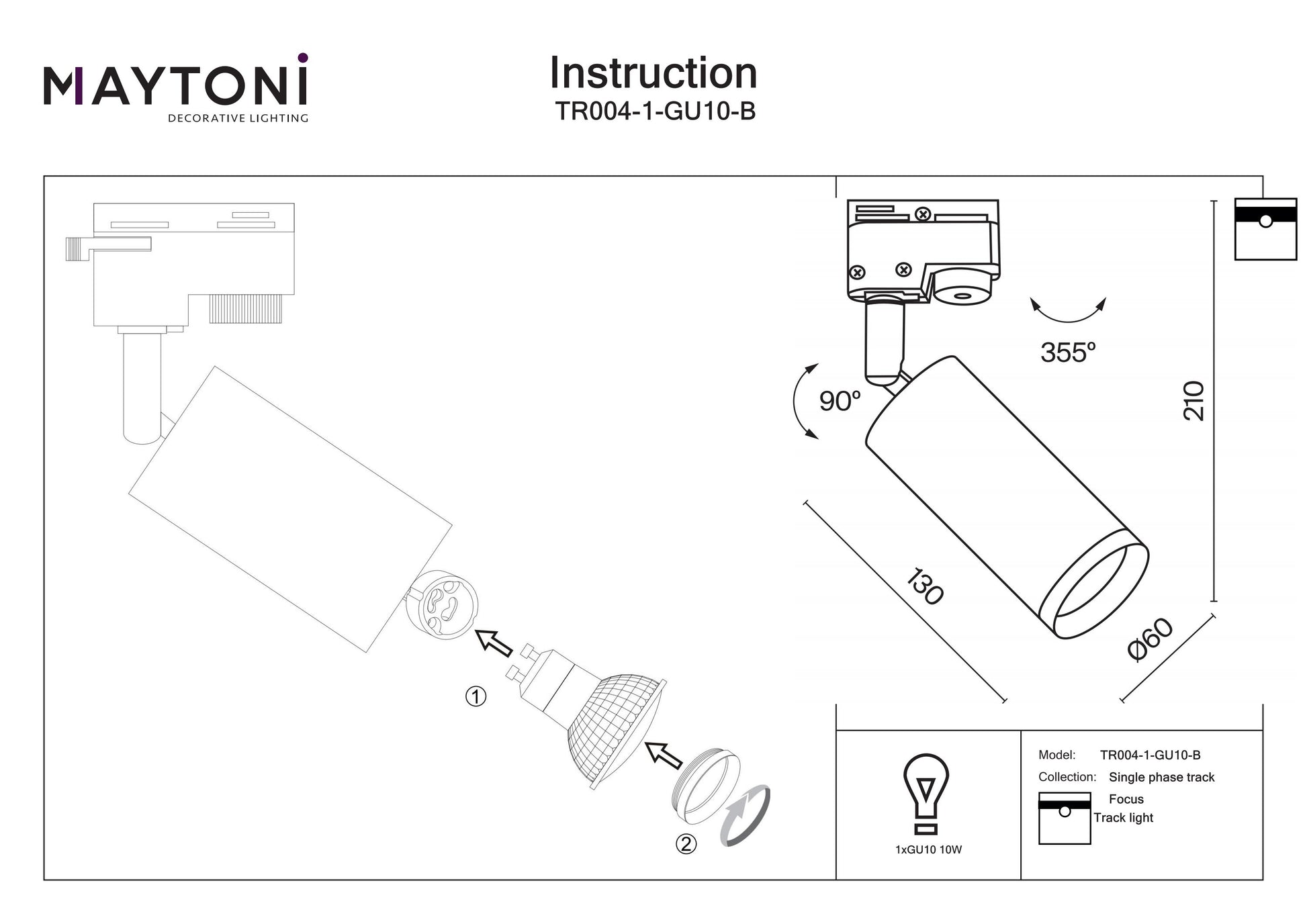 MAYTONI
DECORATIVE LIGHTING

Instruction
TR004-1-GU10-B

①

②

355º

90º

210

130

Ø60

1xGU10 10W

Model: TR004-1-GU10-B
Collection: Single phase track
Focus
Track light