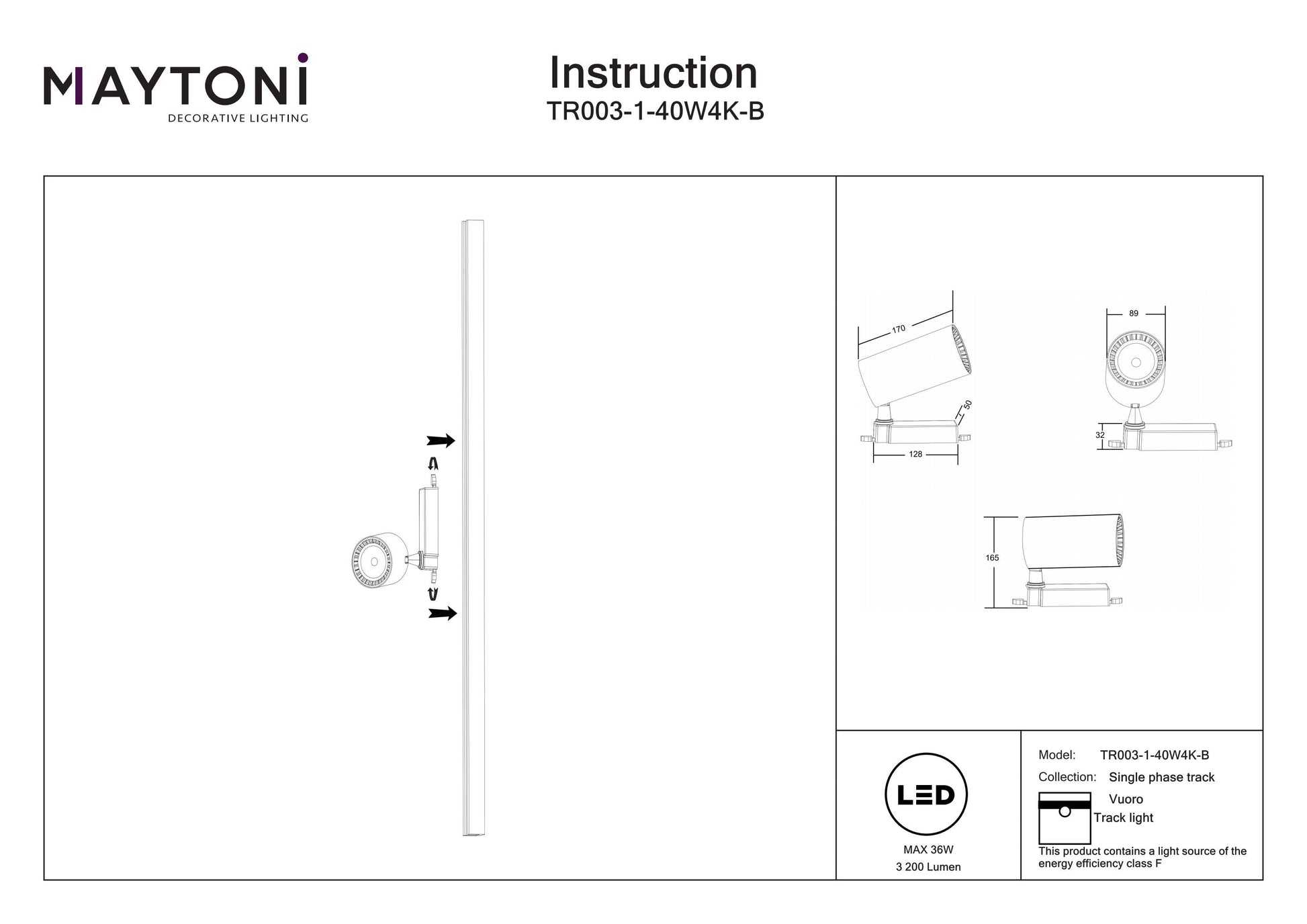 MAYTONI
DECORATIVE LIGHTING

Instruction
TR003-1-40W4K-B

170
50
128

89
32

165

LED
MAX 36W
3 200 Lumen

Model: TR003-1-40W4K-B
Collection: Single phase track
Vuoro
Track light
This product contains a light source of the energy efficiency class F