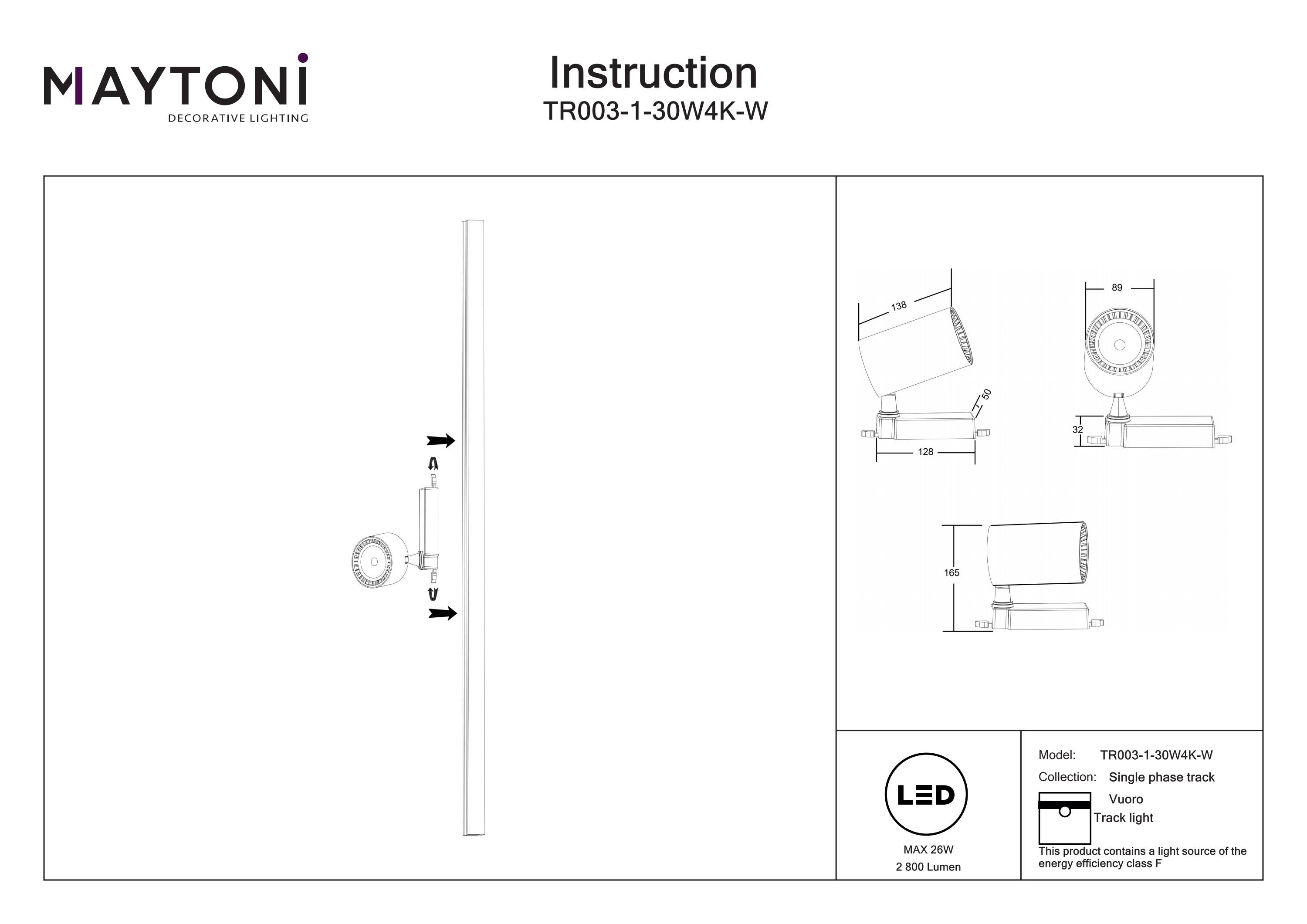 MAYTONI
DECORATIVE LIGHTING

Instruction
TR003-1-30W4K-W

138
50
128
89
32
165

LED
MAX 26W
2 800 Lumen

Model: TR003-1-30W4K-W
Collection: Single phase track
Vuoro
Track light
This product contains a light source of the energy efficiency class F