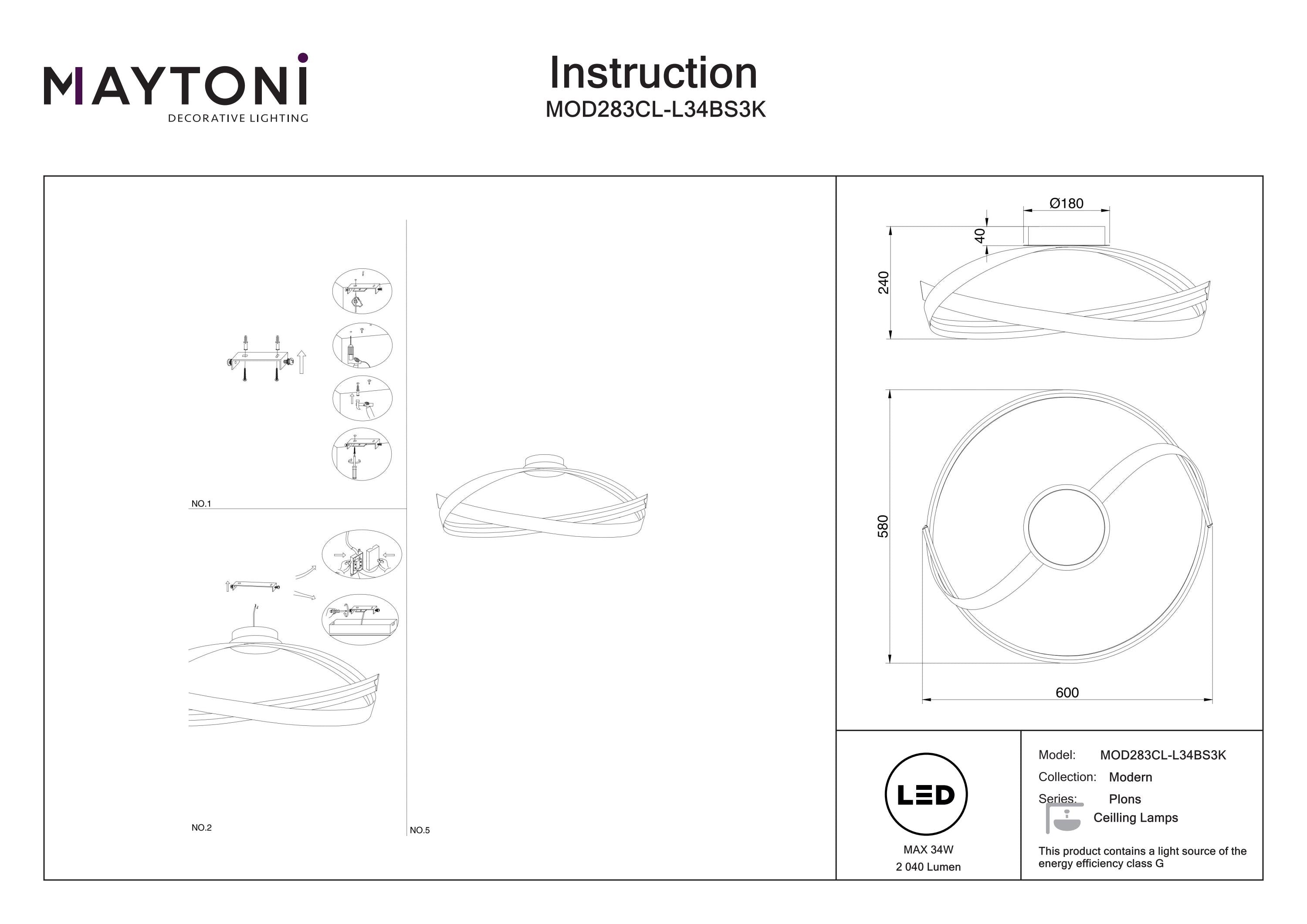 MAYTONI
DECORATIVE LIGHTING

Instruction
MOD283CL-L34BS3K

NO.1

NO.2

NO.5

Ø180
40
240
580
600

LED
MAX 34W
2 040 Lumen

Model: MOD283CL-L34BS3K
Collection: Modern
Series: Plons
Ceilling Lamps

This product contains a light source of the energy efficiency class G