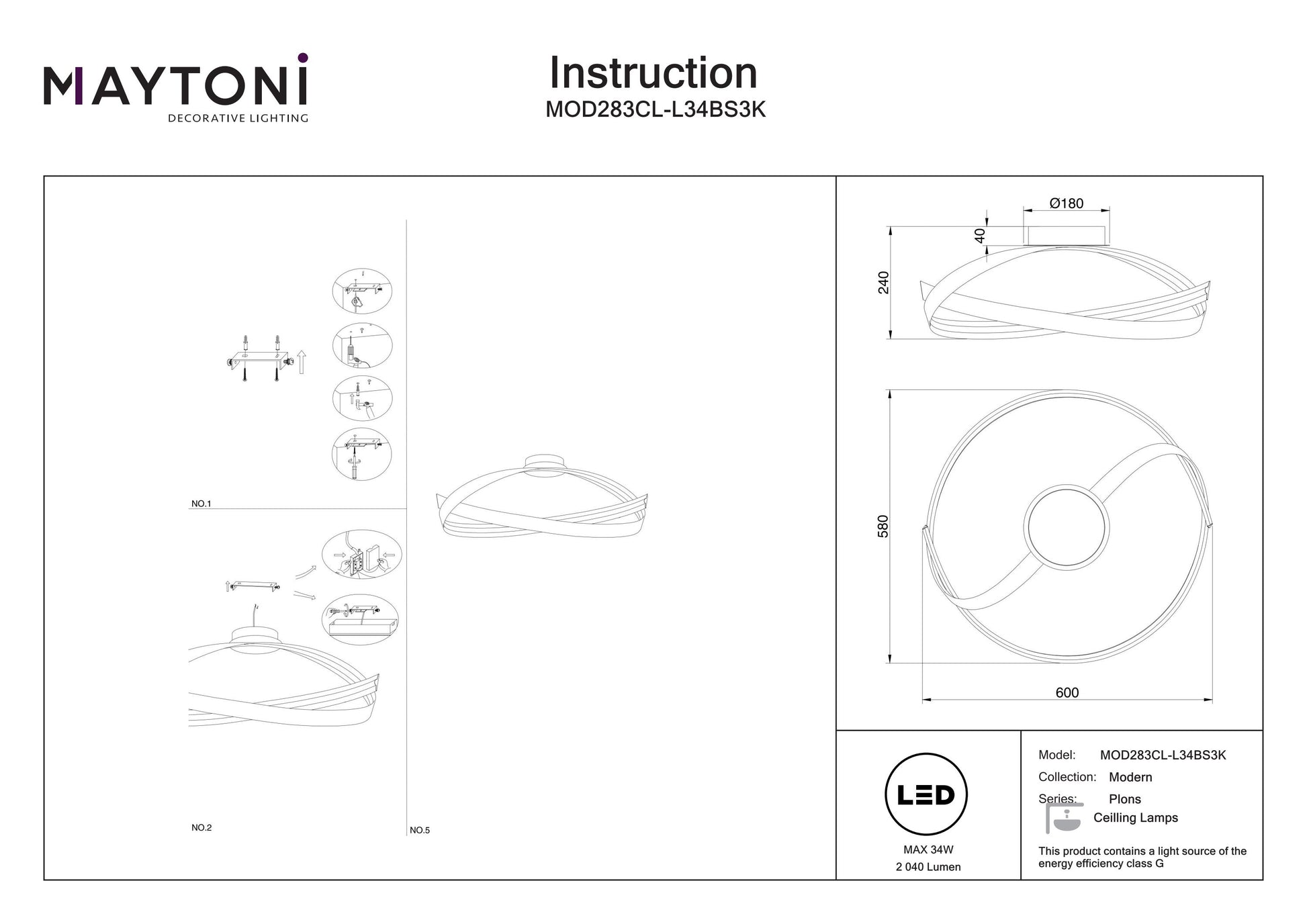 MAYTONI
DECORATIVE LIGHTING

Instruction
MOD283CL-L34BS3K

NO.1

NO.2

NO.5

Ø180
40
240
580
600

LED
MAX 34W
2 040 Lumen

Model: MOD283CL-L34BS3K
Collection: Modern
Series: Plons
Ceilling Lamps

This product contains a light source of the energy efficiency class G