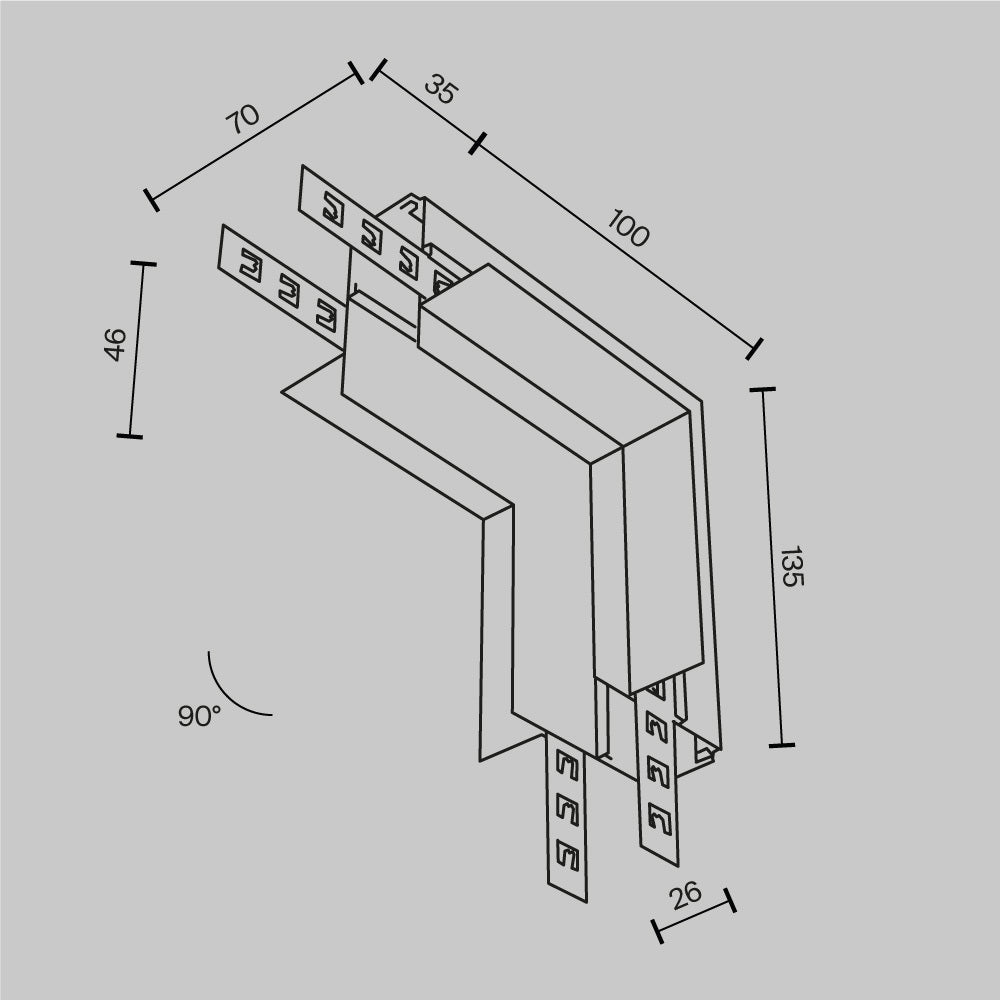 70
35
100
46
135
90°
26