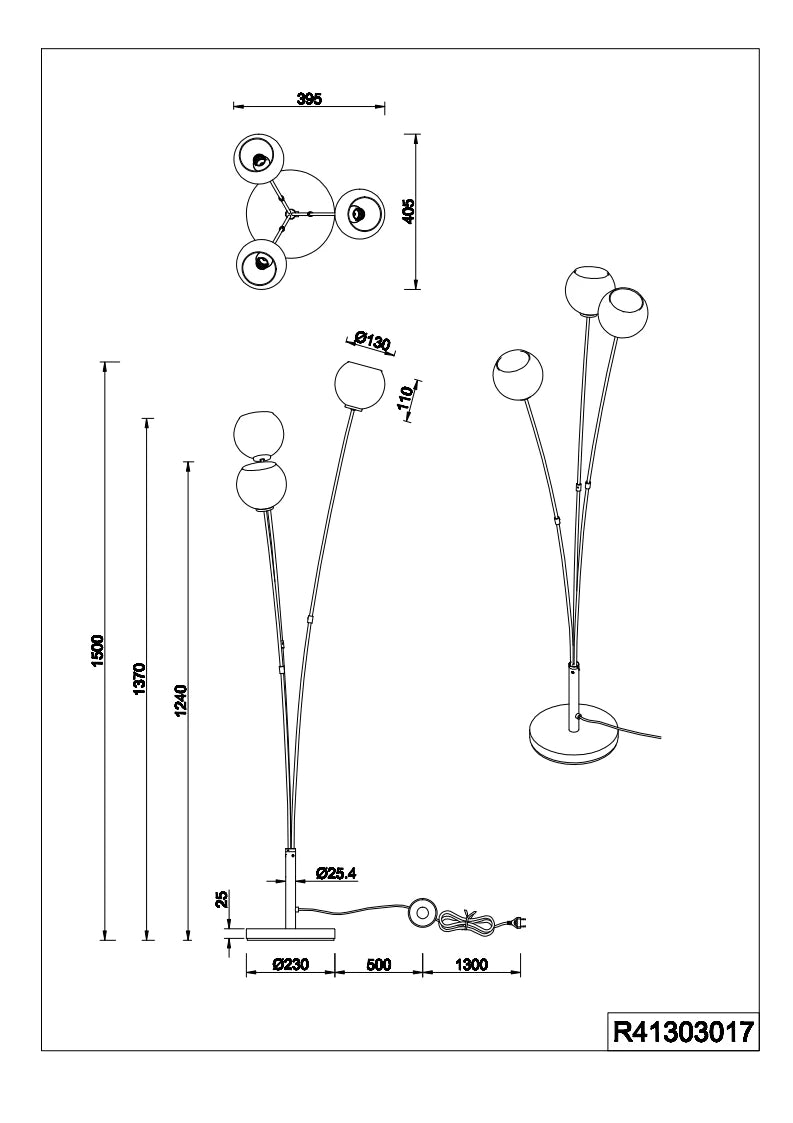 395

405

Ø130

110

1500

1370

1240

Ø25.4

25

Ø230

500

1300

R41303017