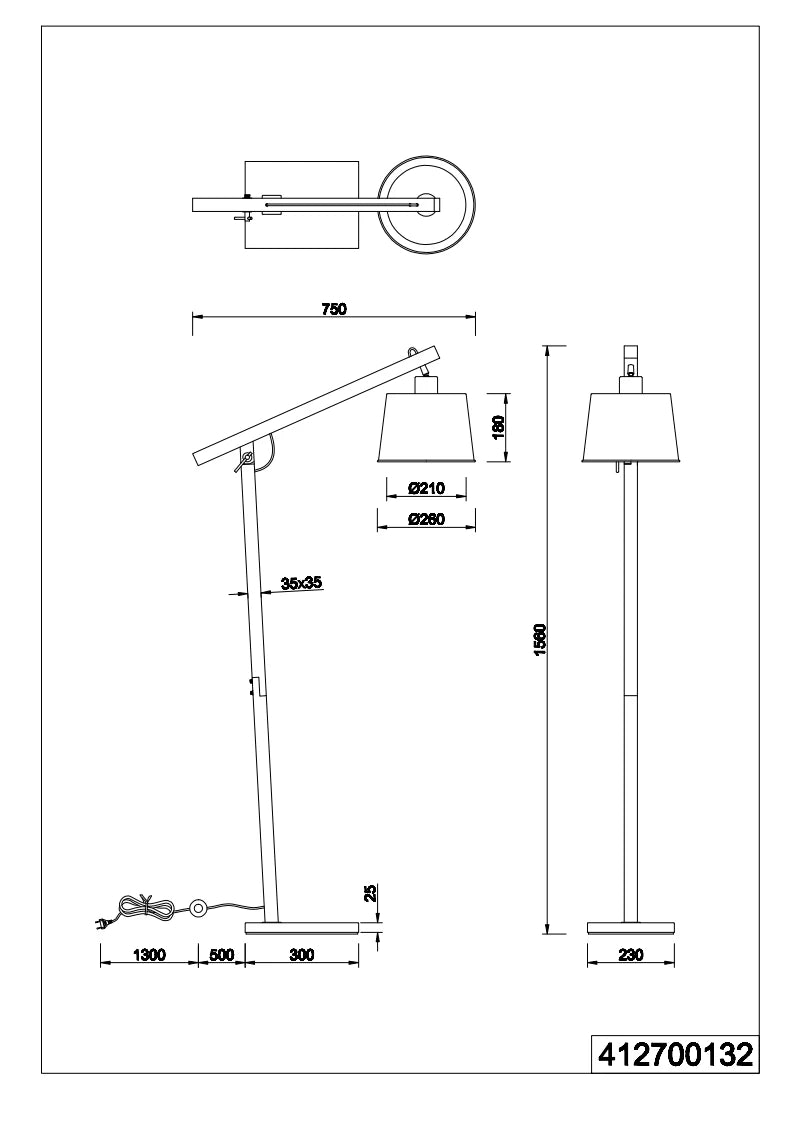 750

180

Ø210

Ø260

35x35

1560

25

1300 500 300

230

412700132