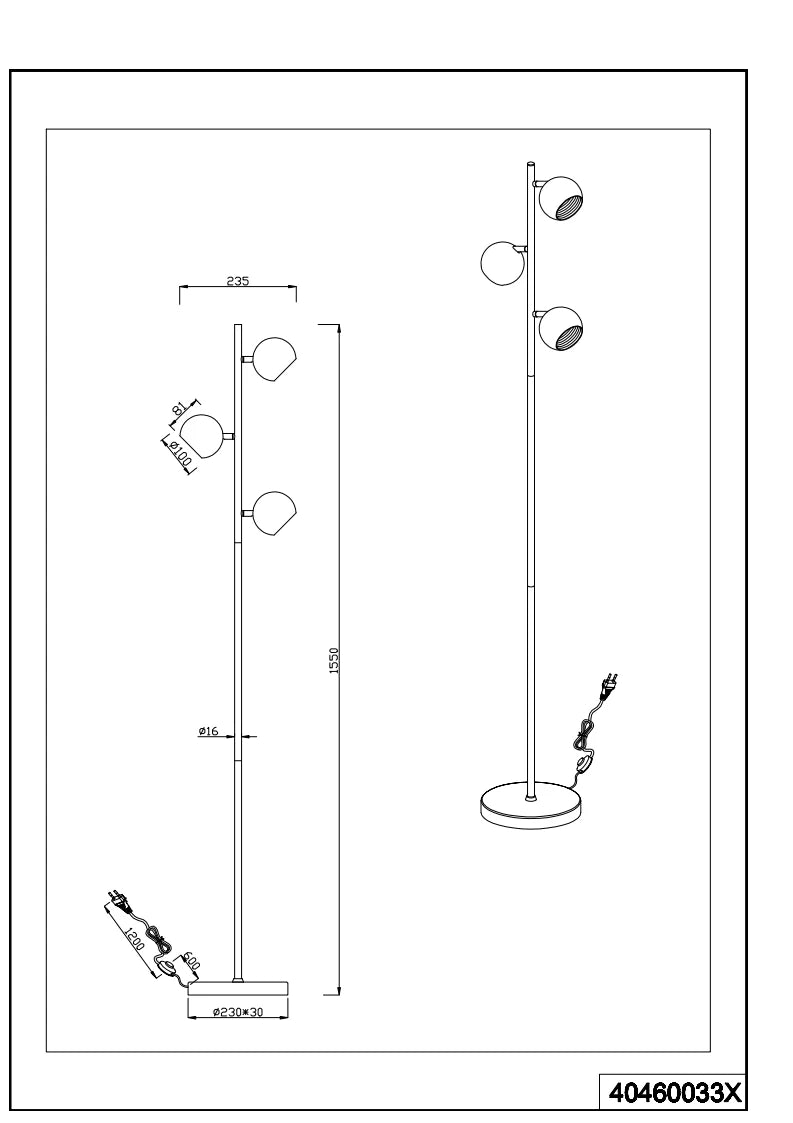 235

81

ø100

1550

ø16

1200

600

ø230*30

40460033X