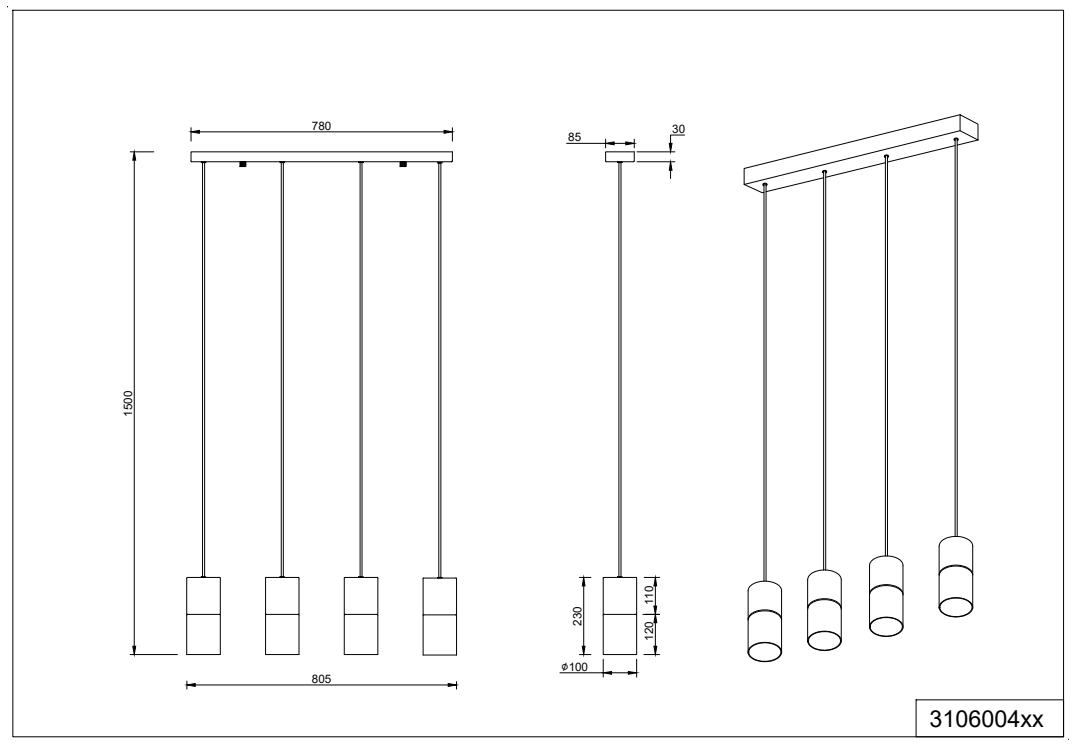 780

1500

805

85

30

230

110

120

ø100

3106004xx